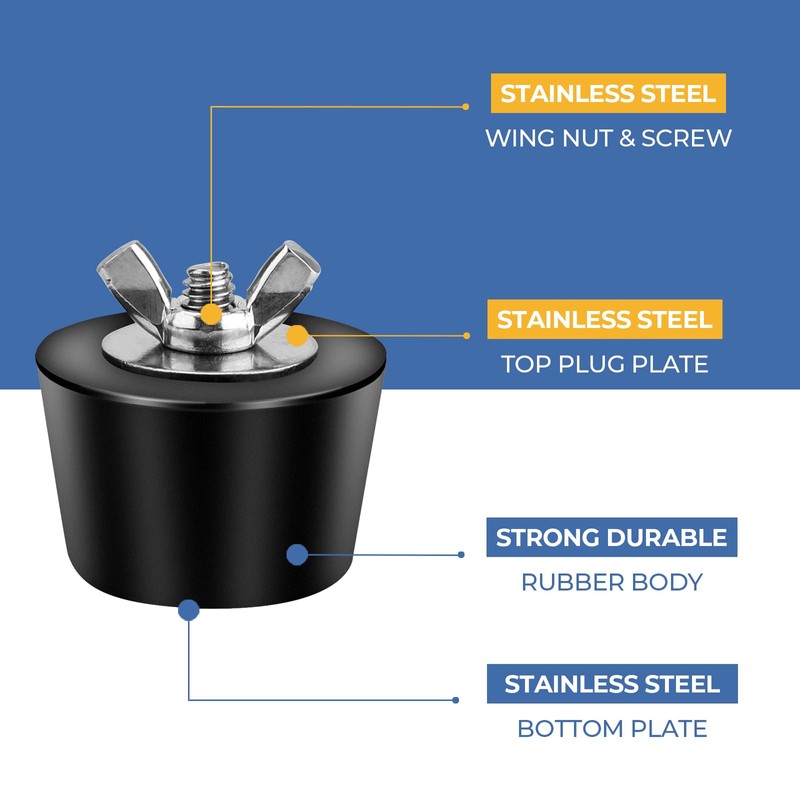 STAINLESS STEEL
WING NUT & SCREW

STAINLESS STEEL
TOP PLUG PLATE

STRONG DURABLE
RUBBER BODY

STAINLESS STEEL
BOTTOM PLATE