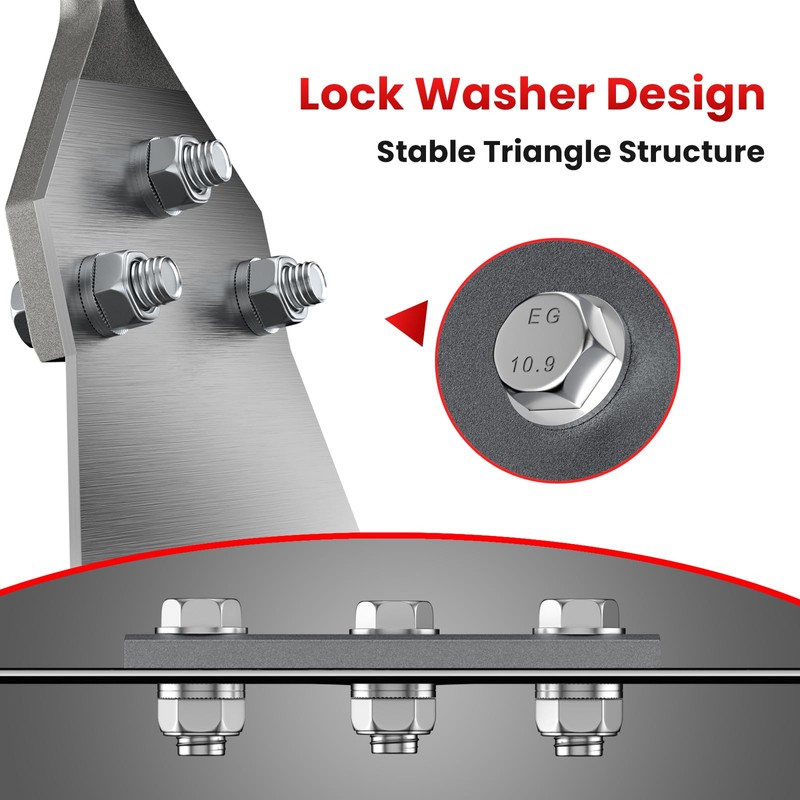 Lock Washer Design
Stable Triangle Structure

EG
10.9