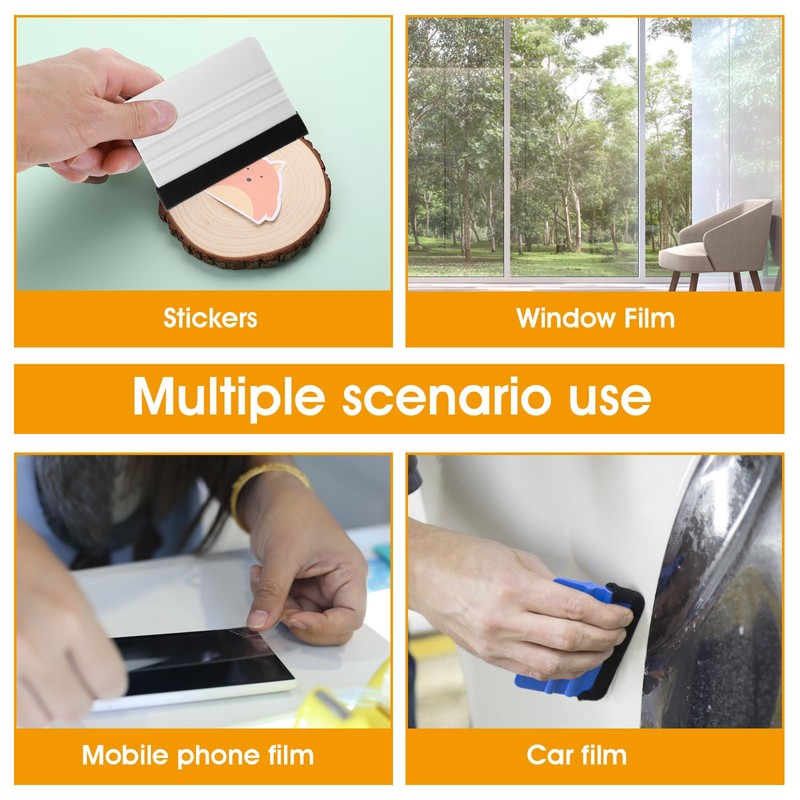 Stickers

Window Film

Multiple scenario use

Mobile phone film

Car film