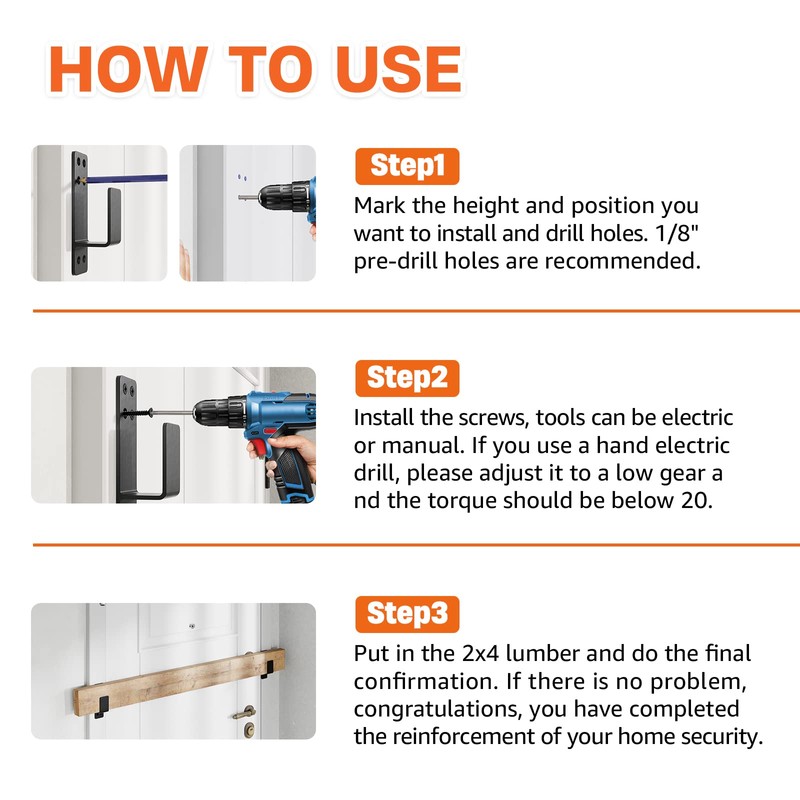 HOW TO USE

Step1

Mark the height and position you want to install and drill holes. 1/8" pre-drill holes are recommended.

Step2

Install the screws, tools can be electric or manual. If you use a hand electric drill, please adjust it to a low gear a nd the torque should be below 20.

Step3

Put in the 2x4 lumber and do the final confirmation. If there is no problem, congratulations, you have completed the reinforcement of your home security.