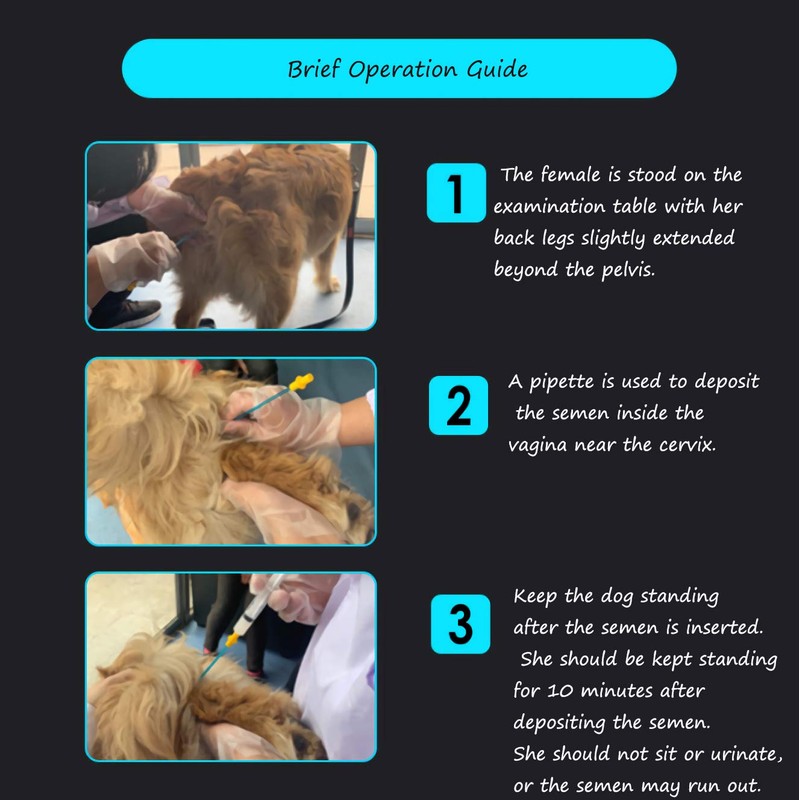 Brief Operation Guide

1 The female is stood on the examination table with her back legs slightly extended beyond the pelvis.

2 A pipette is used to deposit the semen inside the vagina near the cervix.

3 Keep the dog standing after the semen is inserted. She should be kept standing for 10 minutes after depositing the semen. She should not sit or urinate, or the semen may run out.