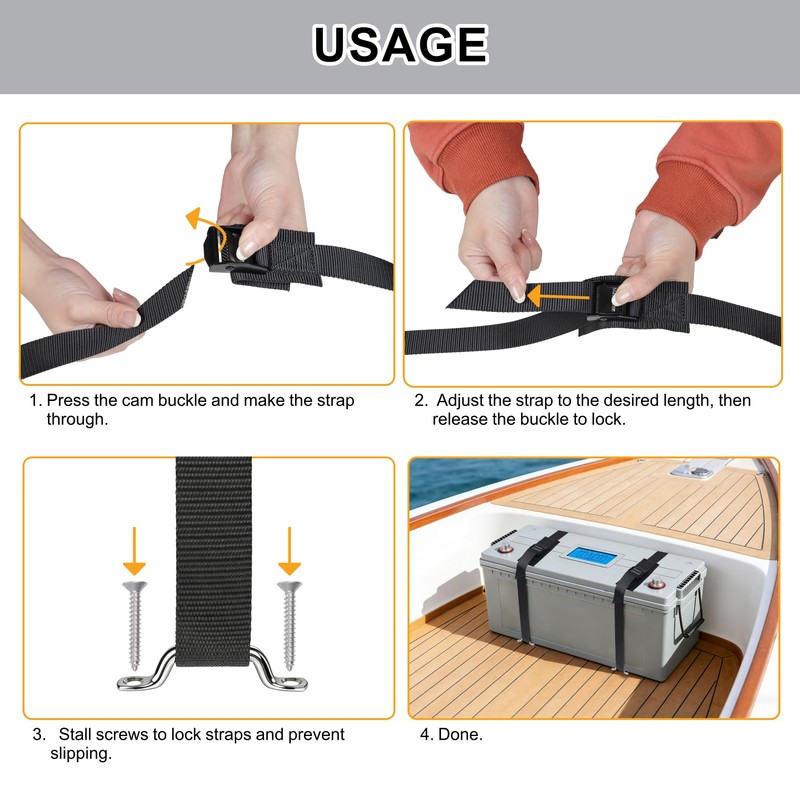 USAGE

1. Press the cam buckle and make the strap through.

2. Adjust the strap to the desired length, then release the buckle to lock.

3. Stall screws to lock straps and prevent slipping.

4. Done.