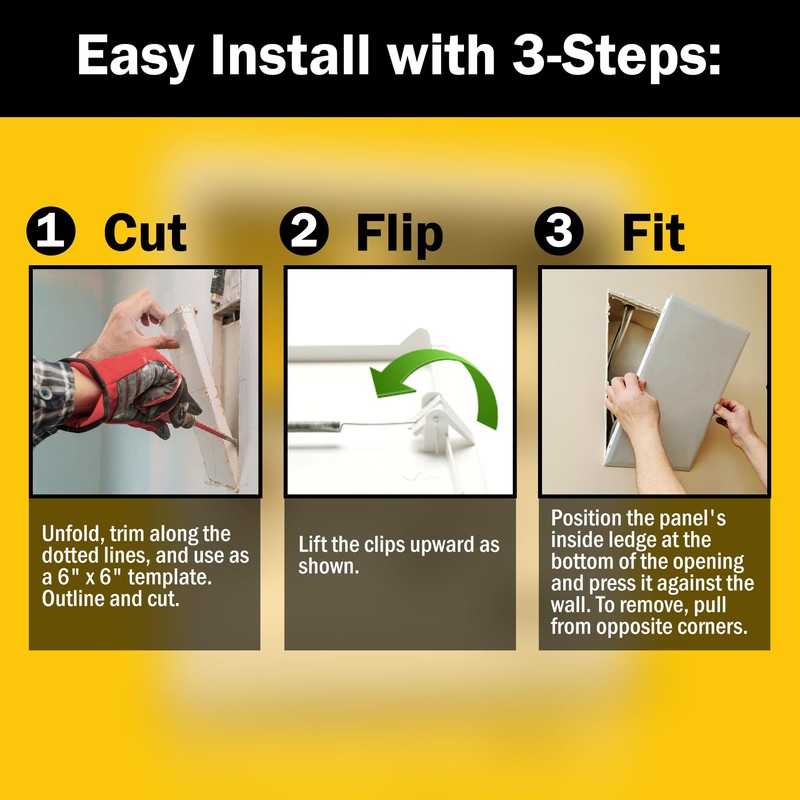 Easy Install with 3-Steps:

1 Cut

Unfold, trim along the dotted lines, and use as a 6" x 6" template. Outline and cut.

2 Flip

Lift the clips upward as shown.

3 Fit

Position the panel's inside ledge at the bottom of the opening and press it against the wall. To remove, pull from opposite corners.