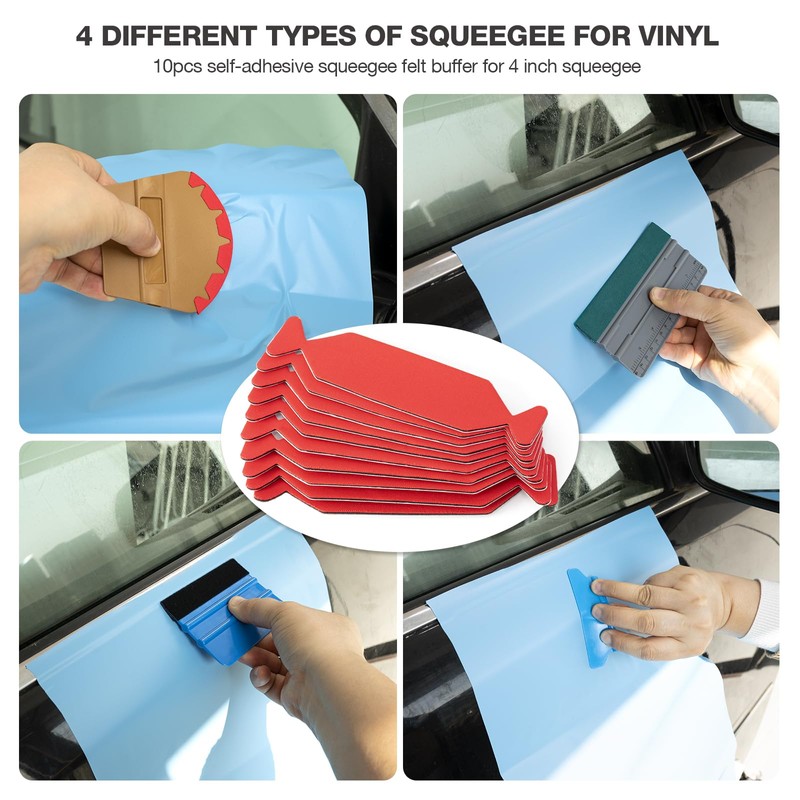 4 DIFFERENT TYPES OF SQUEEGEE FOR VINYL

10pcs self-adhesive squeegee felt buffer for 4 inch squeegee