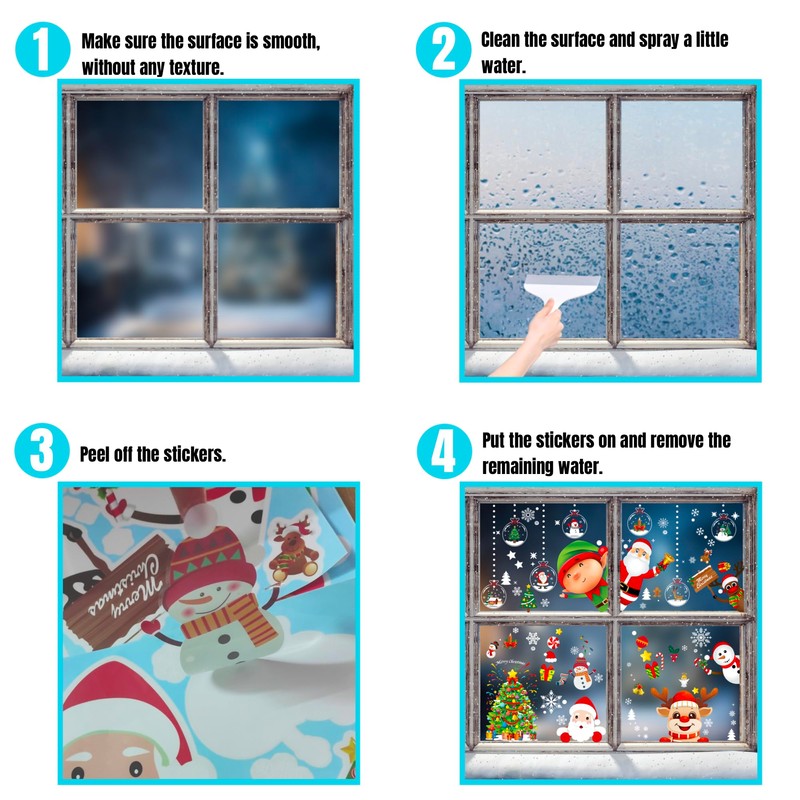 1 Make sure the surface is smooth, without any texture.

2 Clean the surface and spray a little water.

3 Peel off the stickers.

Merry Christmas

4 Put the stickers on and remove the remaining water.

Merry Christmas