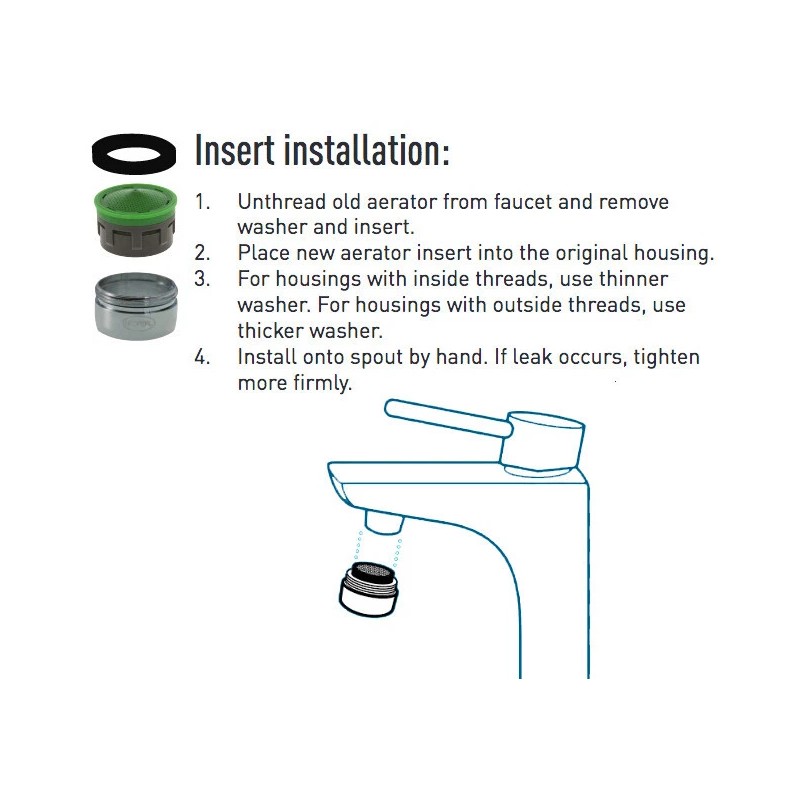 Insert installation:

1. Unthread old aerator from faucet and remove washer and insert.
2. Place new aerator insert into the original housing.
3. For housings with inside threads, use thinner washer. For housings with outside threads, use thicker washer.
4. Install onto spout by hand. If leak occurs, tighten more firmly.