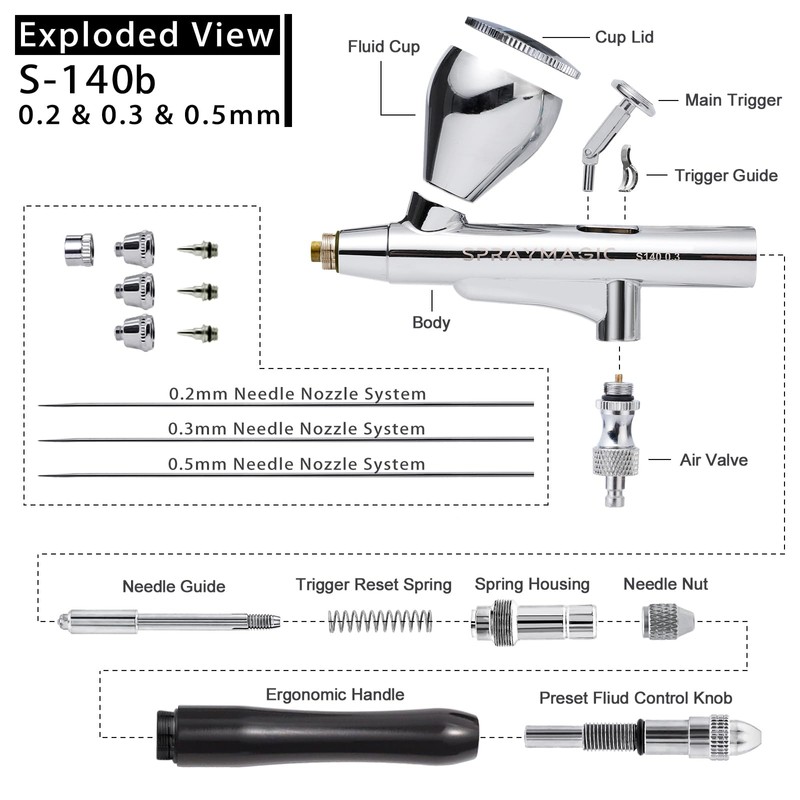 Exploded View
S-140b
0.2 & 0.3 & 0.5mm

Fluid Cup

Cup Lid

Main Trigger

Trigger Guide

SPRAYMAGIC S140 0.3

Body

0.2mm Needle Nozzle System

0.3mm Needle Nozzle System

0.5mm Needle Nozzle System

Air Valve

Needle Guide

Trigger Reset Spring

Spring Housing

Needle Nut

Ergonomic Handle

Preset Fliud Control Knob