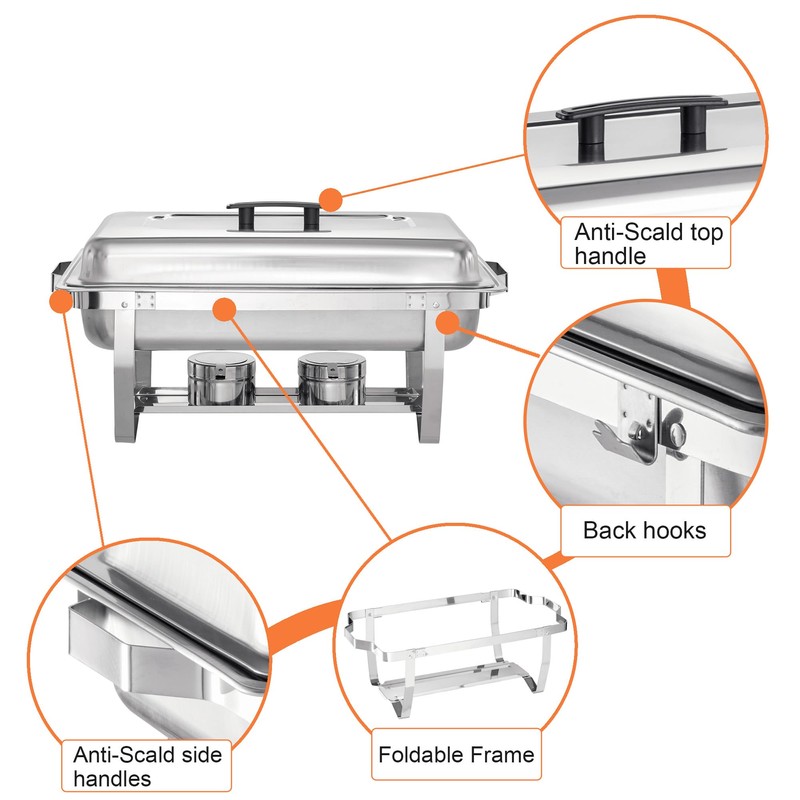 Anti-Scald top handle

Back hooks

Anti-Scald side handles

Foldable Frame