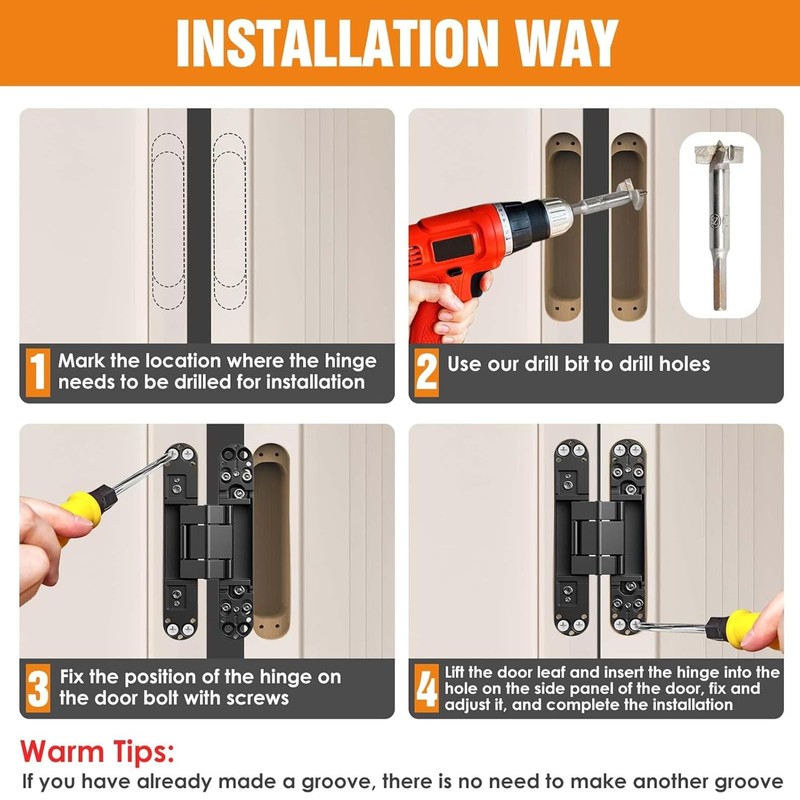 INSTALLATION WAY

1 Mark the location where the hinge needs to be drilled for installation

2 Use our drill bit to drill holes

3 Fix the position of the hinge on the door bolt with screws

4 Lift the door leaf and insert the hinge into the hole on the side panel of the door, fix and adjust it, and complete the installation

Warm Tips:
If you have already made a groove, there is no need to make another groove