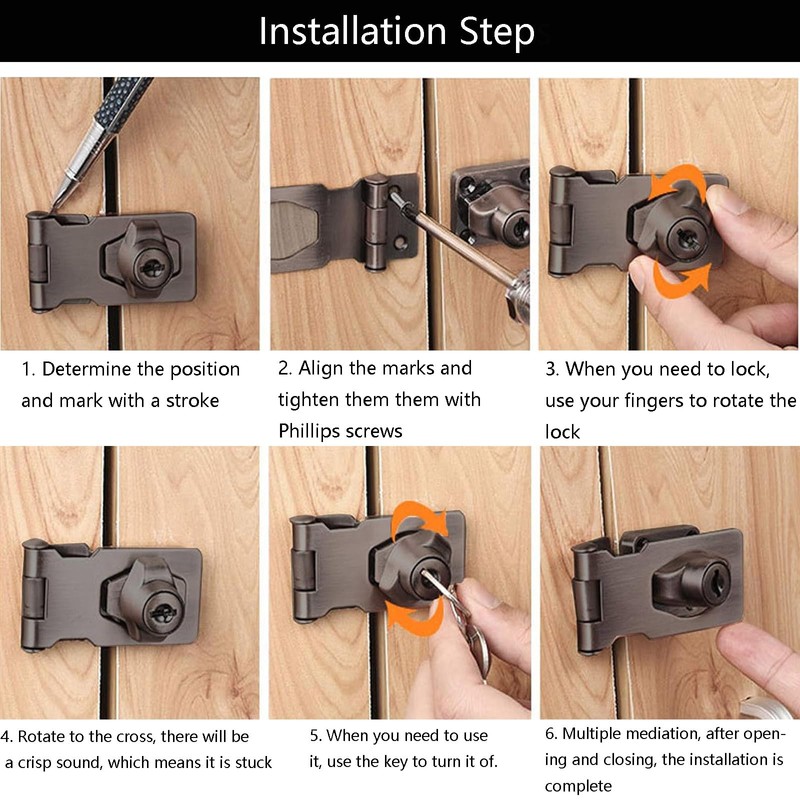 Installation Step

1. Determine the position and mark with a stroke

2. Align the marks and tighten them them with Phillips screws

3. When you need to lock, use your fingers to rotate the lock

4. Rotate to the cross, there will be a crisp sound, which means it is stuck

5. When you need to use it, use the key to turn it of.

6. Multiple mediation, after opening and closing, the installation is complete