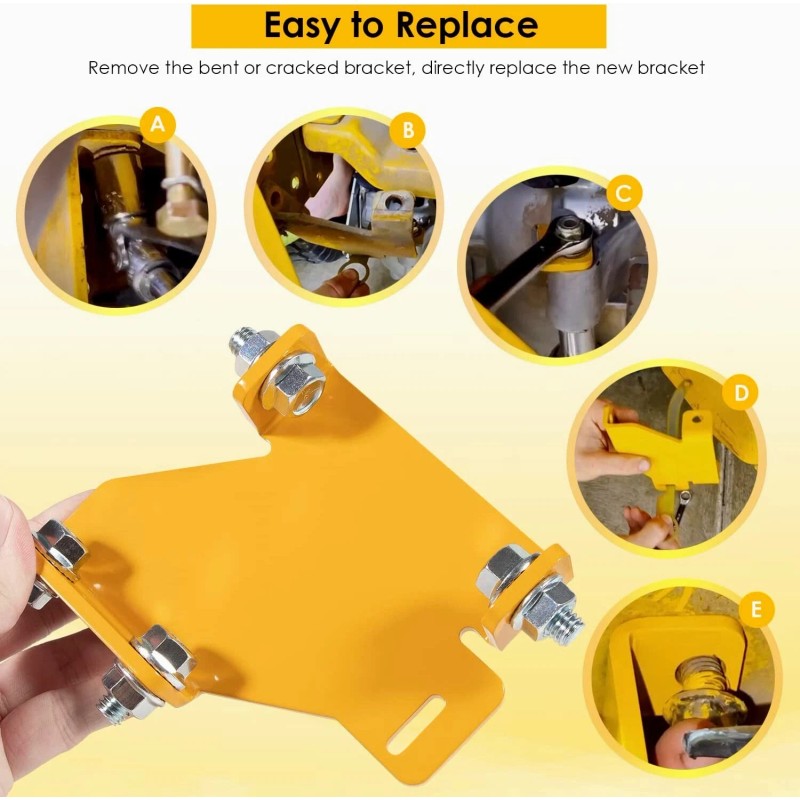 Easy to Replace

Remove the bent or cracked bracket, directly replace the new bracket

A

B

C

D

E