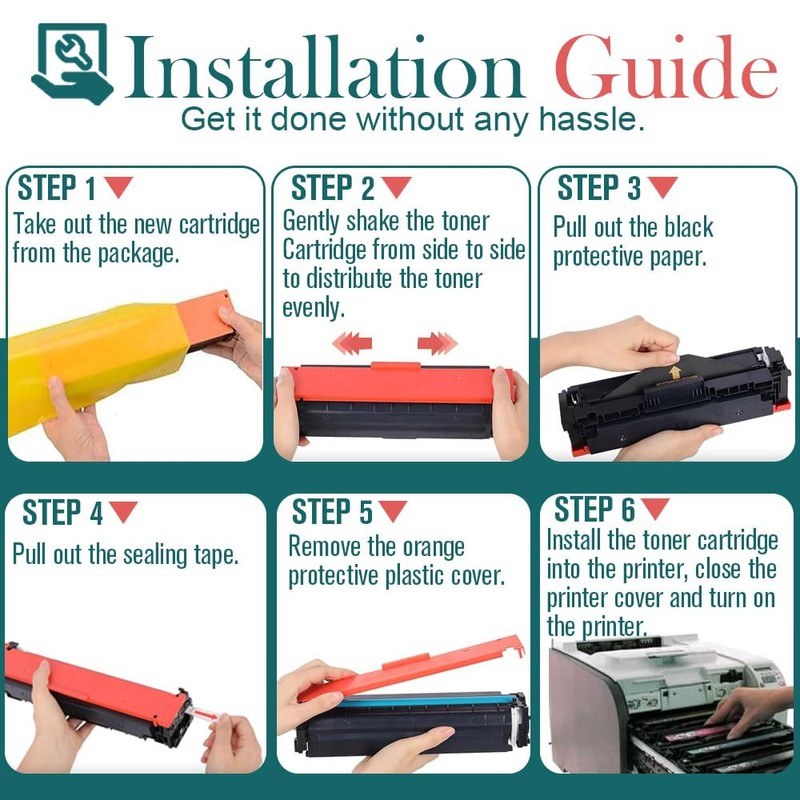 Installation Guide
Get it done without any hassle.

STEP 1
Take out the new cartridge from the package.

STEP 2
Gently shake the toner Cartridge from side to side to distribute the toner evenly.

STEP 3
Pull out the black protective paper.

STEP 4
Pull out the sealing tape.

STEP 5
Remove the orange protective plastic cover.

STEP 6
Install the toner cartridge into the printer, close the printer cover and turn on the printer.