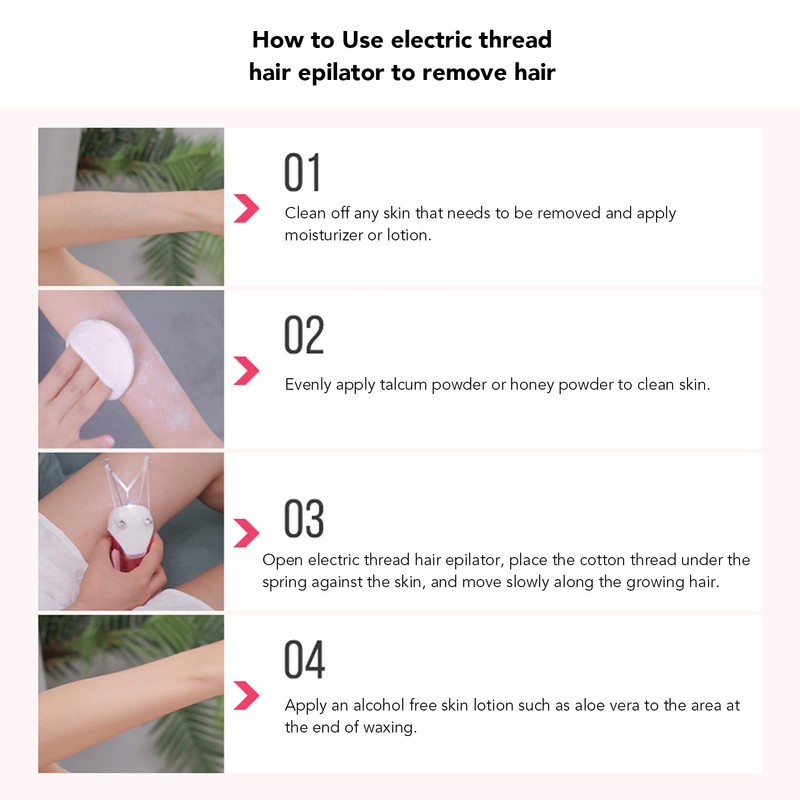 How to Use electric thread hair epilator to remove hair

01

Clean off any skin that needs to be removed and apply moisturizer or lotion.

02

Evenly apply talcum powder or honey powder to clean skin.

03

Open electric thread hair epilator, place the cotton thread under the spring against the skin, and move slowly along the growing hair.

04

Apply an alcohol free skin lotion such as aloe vera to the area at the end of waxing.