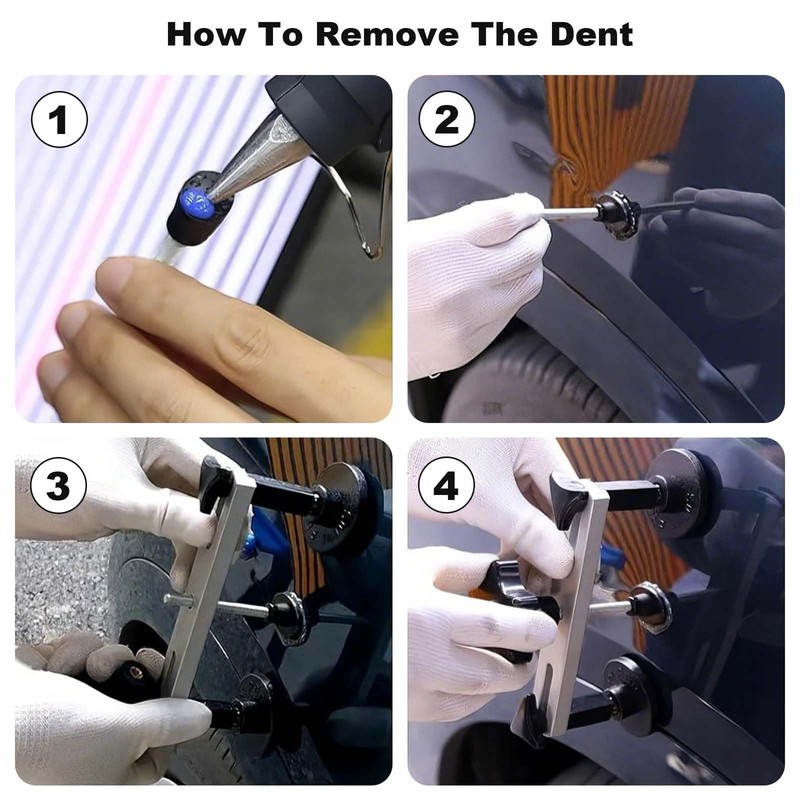 How To Remove The Dent

1

2

3

4