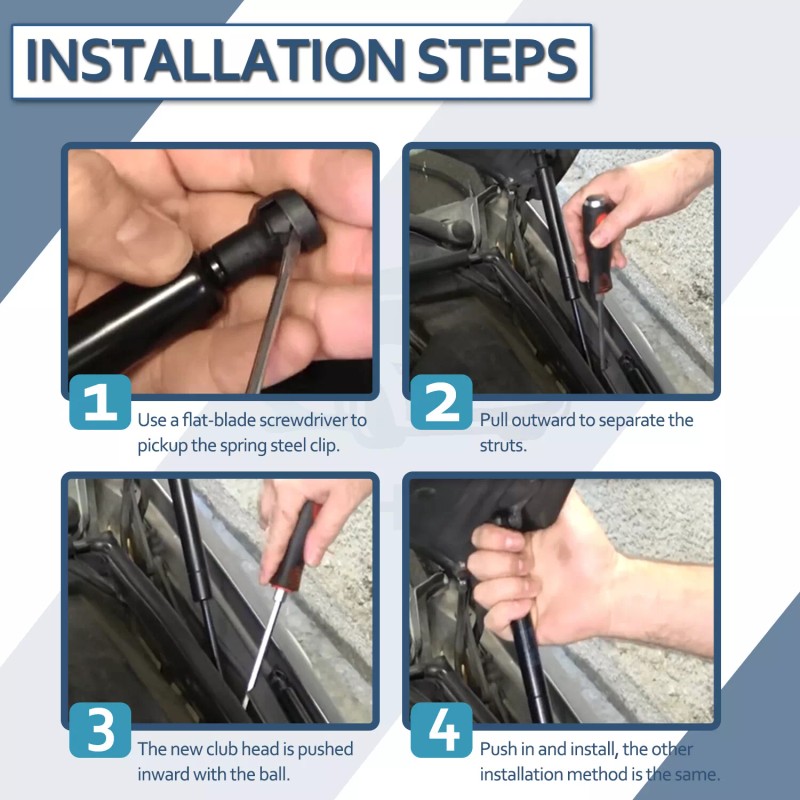 INSTALLATION STEPS

1
Use a flat-blade screwdriver to pickup the spring steel clip.

2
Pull outward to separate the struts.

3
The new club head is pushed inward with the ball.

4
Push in and install, the other installation method is the same.