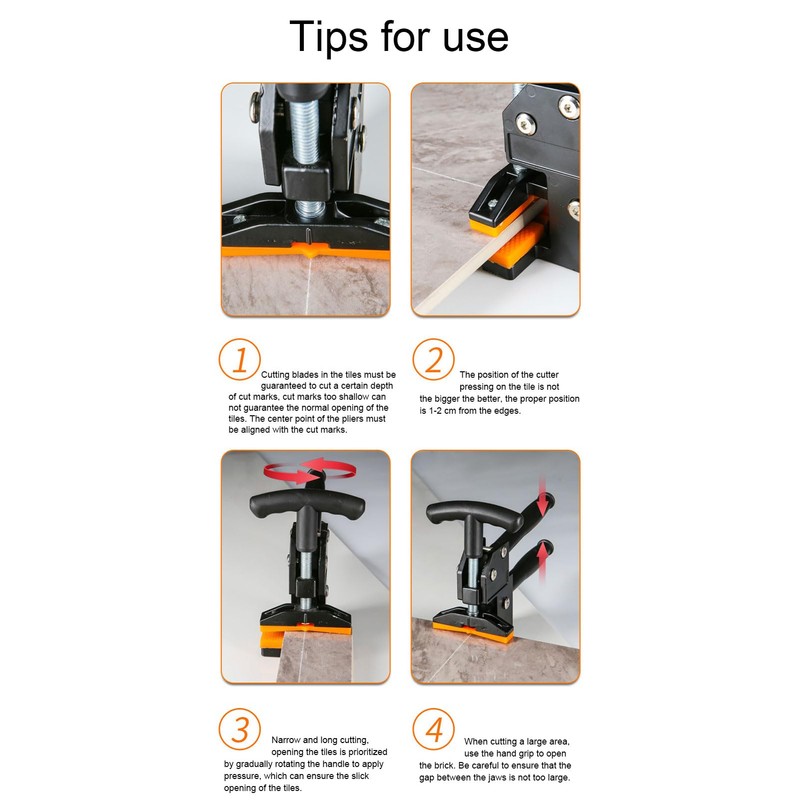 Tips for use

1

Cutting blades in the tiles must be guaranteed to cut a certain depth of cut marks, cut marks too shallow can not guarantee the normal opening of the tiles. The center point of the pliers must be aligned with the cut marks.

2

The position of the cutter pressing on the tile is not the bigger the better, the proper position is 1-2 cm from the edges.

3

Narrow and long cutting, opening the tiles is prioritized by gradually rotating the handle to apply pressure, which can ensure the slick opening of the tiles.

4

When cutting a large area, use the hand grip to open the brick. Be careful to ensure that the gap between the jaws is not too large.