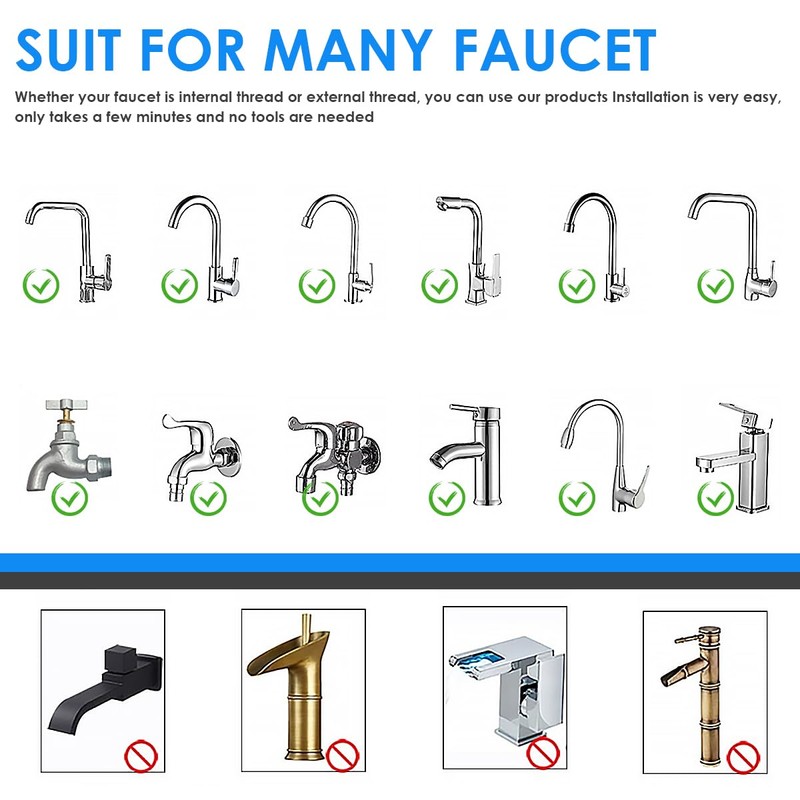 SUIT FOR MANY FAUCET

Whether your faucet is internal thread or external thread, you can use our products Installation is very easy, only takes a few minutes and no tools are needed