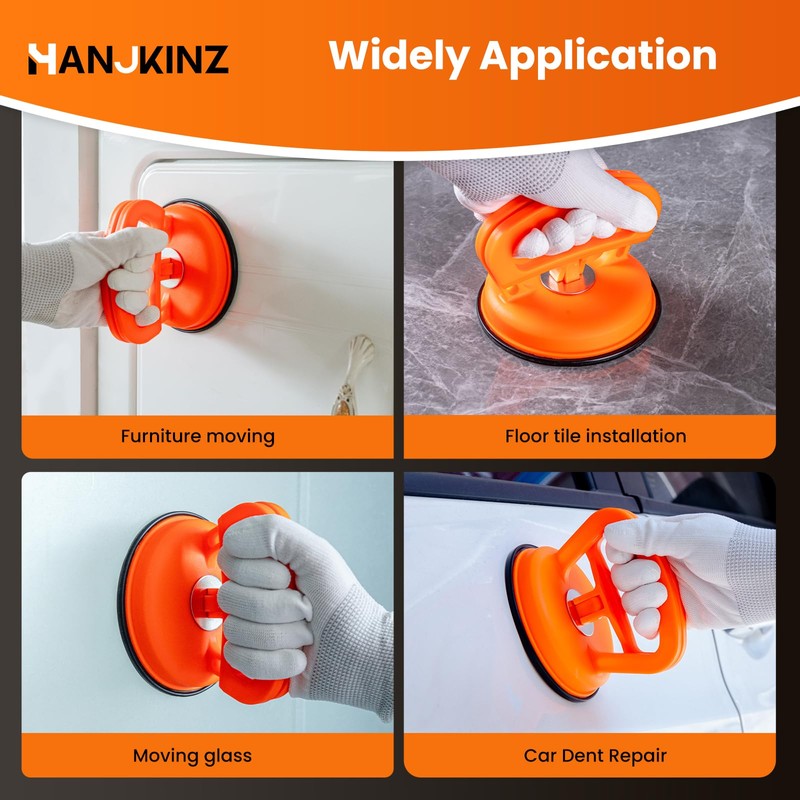 HANJKINZ

Widely Application

Furniture moving

Floor tile installation

Moving glass

Car Dent Repair