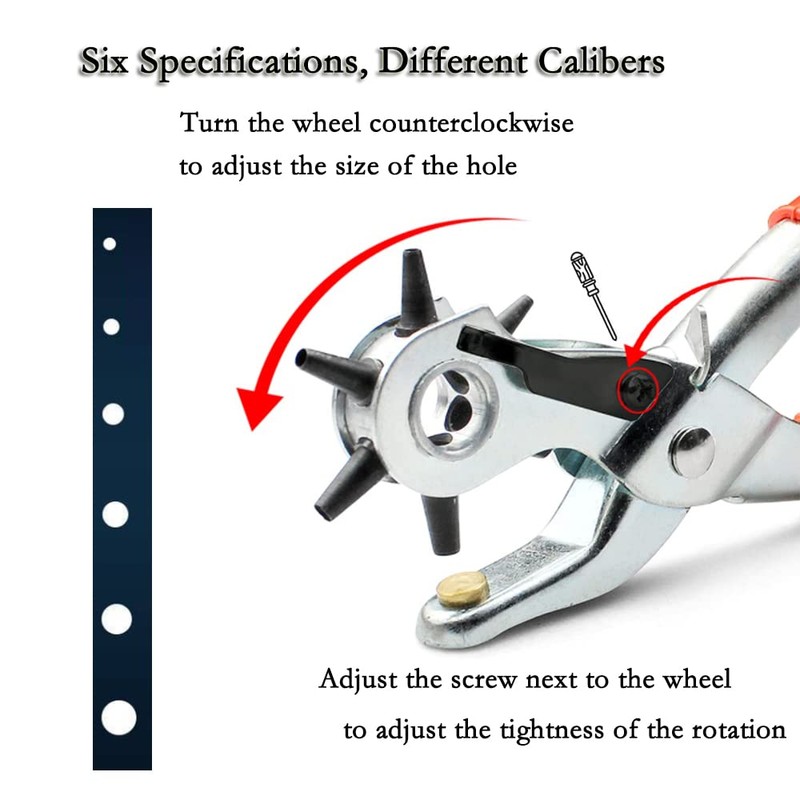 Six Specifications, Different Calibers

Turn the wheel counterclockwise to adjust the size of the hole

Adjust the screw next to the wheel to adjust the tightness of the rotation