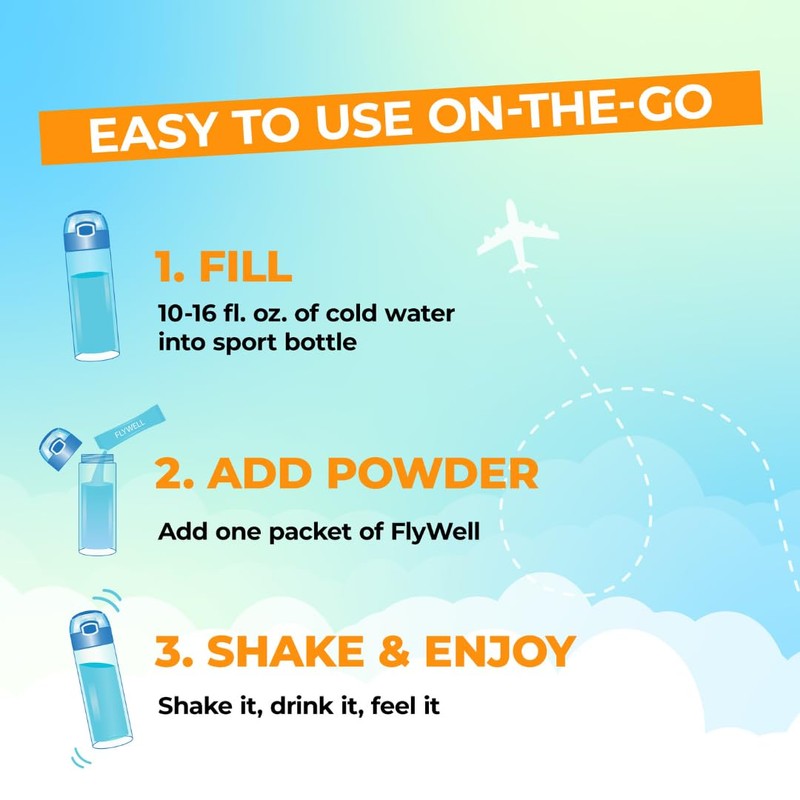 EASY TO USE ON-THE-GO

1. FILL
10-16 fl. oz. of cold water into sport bottle

FLYWELL

2. ADD POWDER
Add one packet of FlyWell

3. SHAKE & ENJOY
Shake it, drink it, feel it