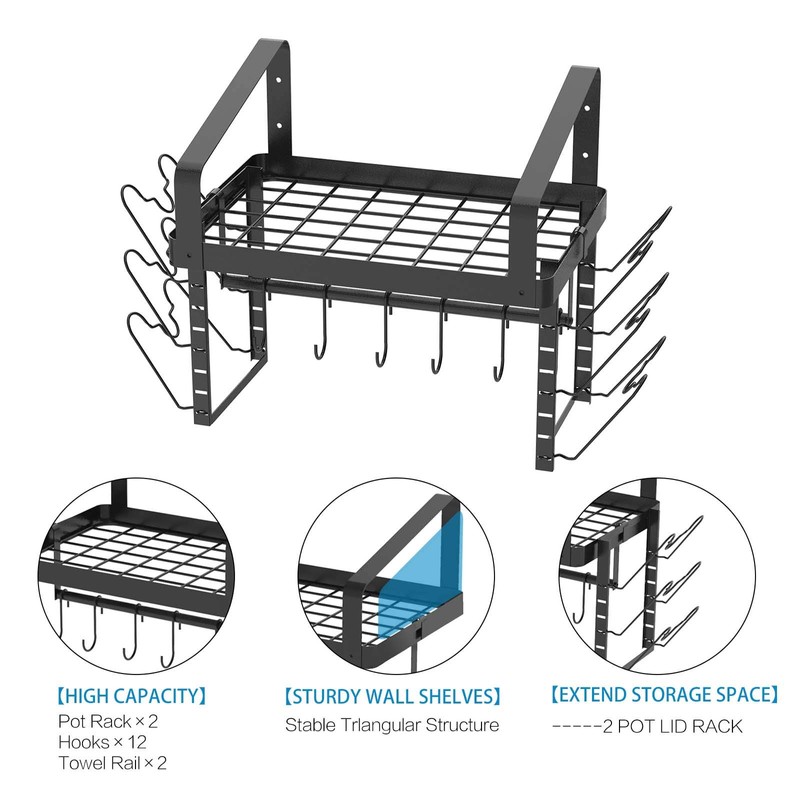 【HIGH CAPACITY】
Pot Rack × 2
Hooks × 12
Towel Rail × 2

【STURDY WALL SHELVES】
Stable Trlangular Structure

【EXTEND STORAGE SPACE】
-----2 POT LID RACK