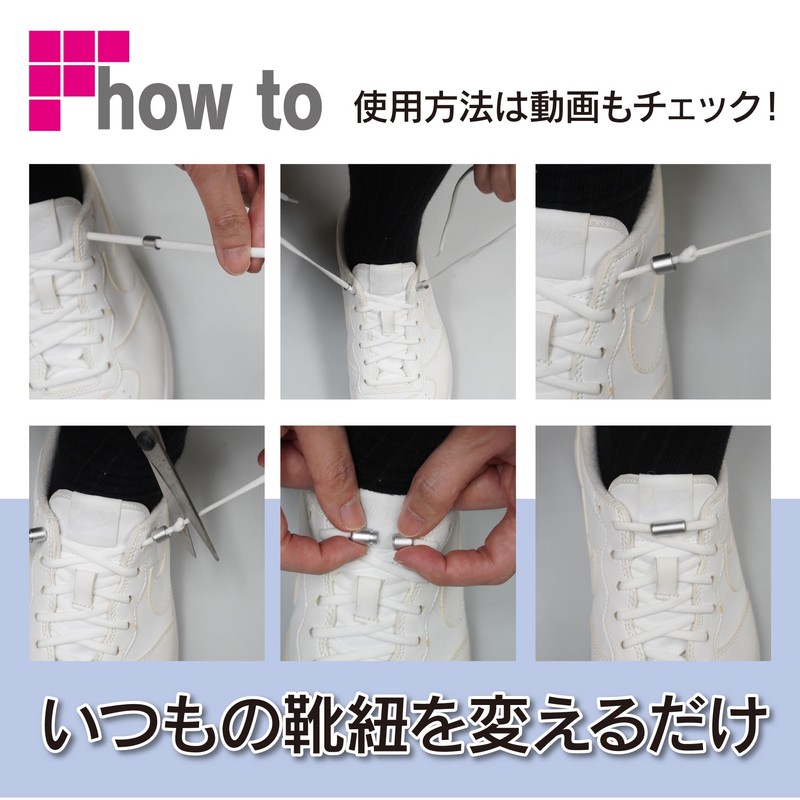 how to

使用方法は動画もチェック！

いつもの靴紐を変えるだけ