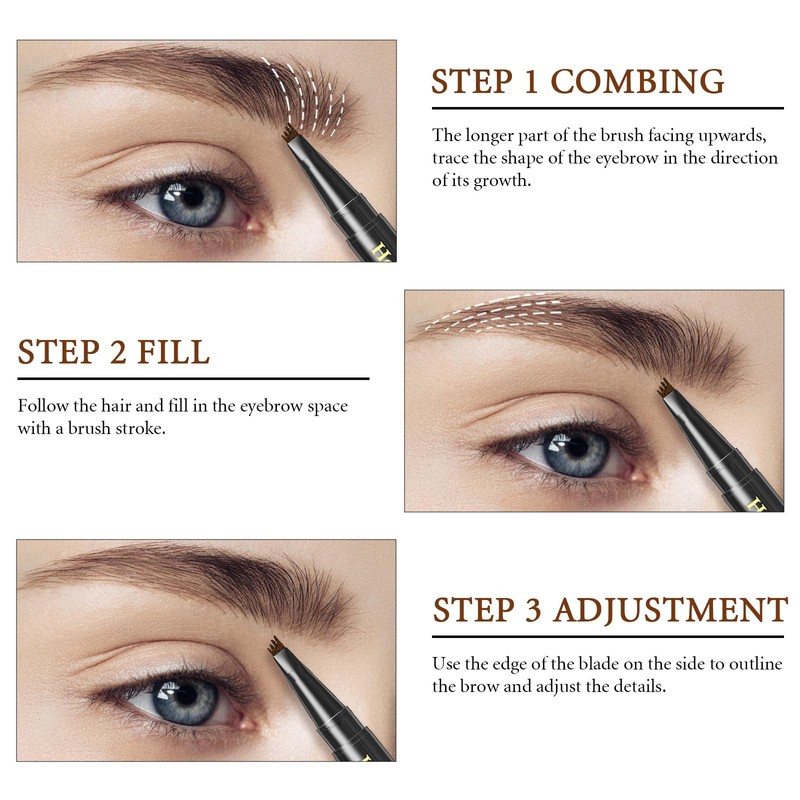 STEP 1 COMBING

The longer part of the brush facing upwards, trace the shape of the eyebrow in the direction of its growth.

STEP 2 FILL

Follow the hair and fill in the eyebrow space with a brush stroke.

STEP 3 ADJUSTMENT

Use the edge of the blade on the side to outline the brow and adjust the details.