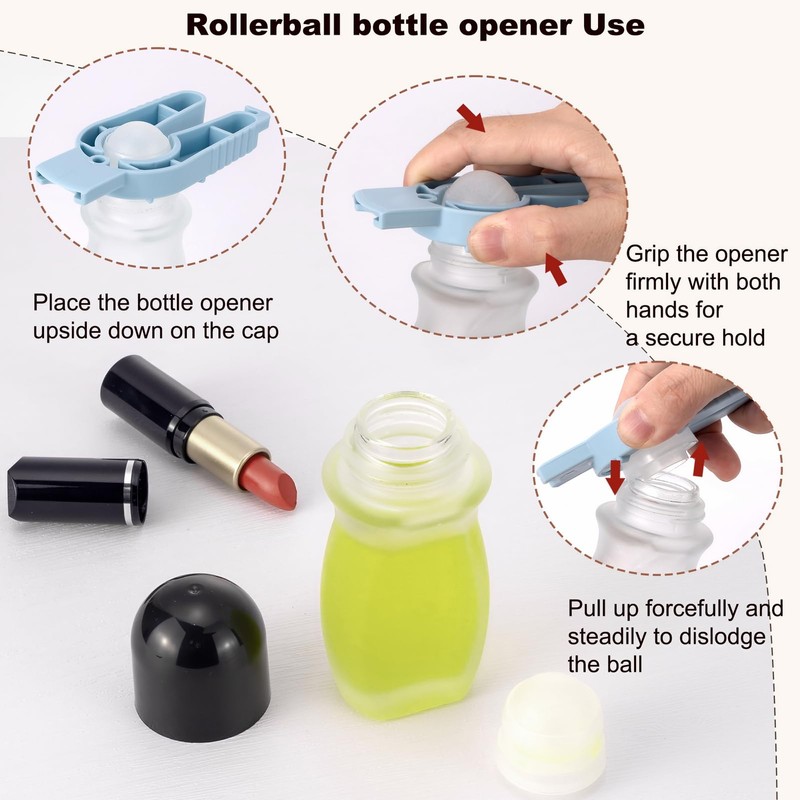 Rollerball bottle opener Use

Place the bottle opener upside down on the cap

Grip the opener firmly with both hands for a secure hold

Pull up forcefully and steadily to dislodge the ball