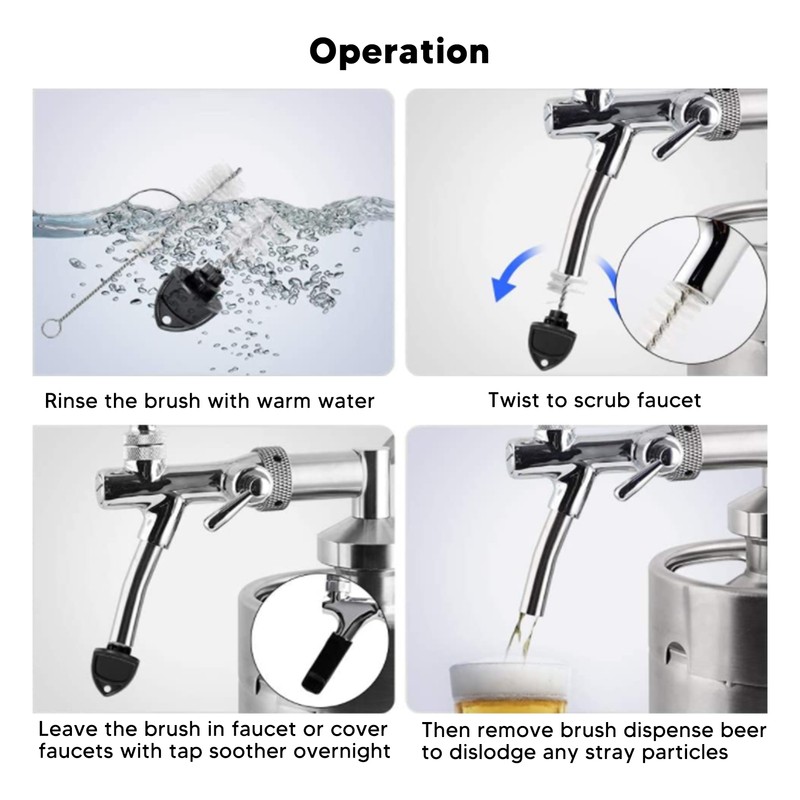 Operation

Rinse the brush with warm water

Twist to scrub faucet

Leave the brush in faucet or cover faucets with tap soother overnight

Then remove brush dispense beer to dislodge any stray particles