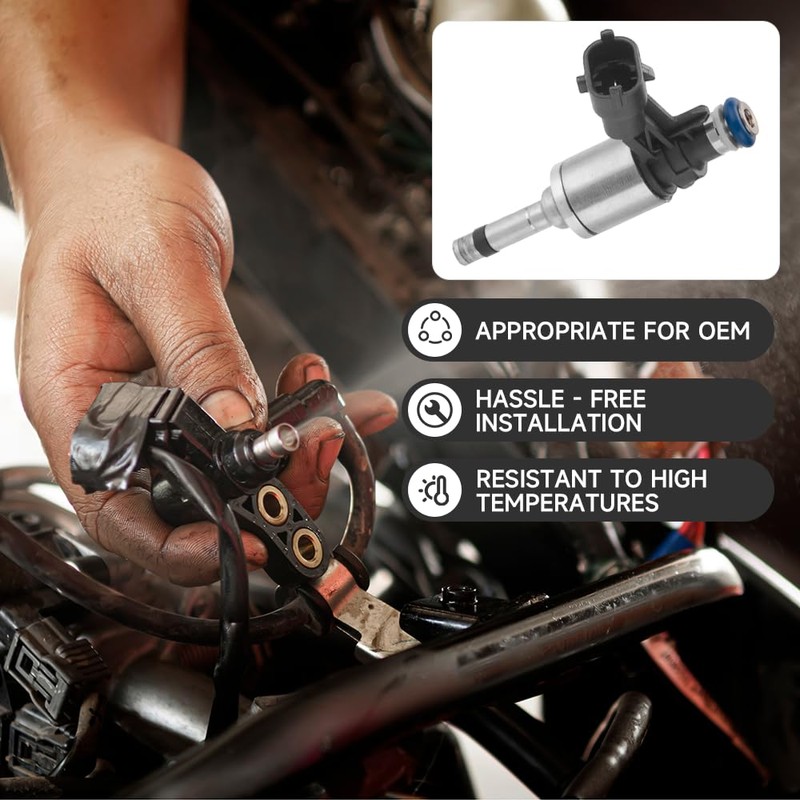 APPROPRIATE FOR OEM

HASSLE - FREE INSTALLATION

RESISTANT TO HIGH TEMPERATURES