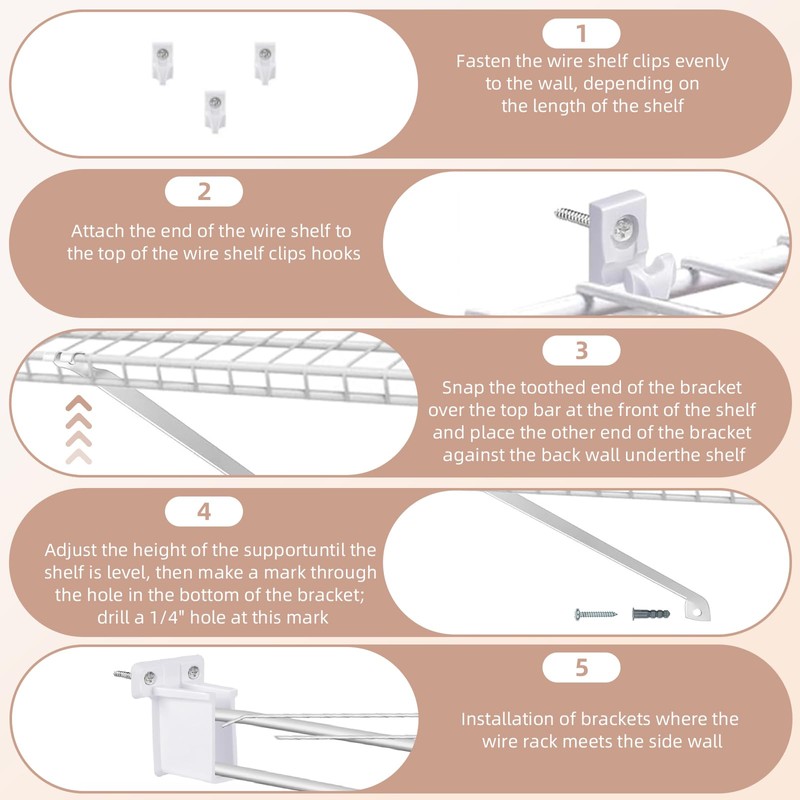 1

Fasten the wire shelf clips evenly to the wall, depending on the length of the shelf

2

Attach the end of the wire shelf to the top of the wire shelf clips hooks

3

Snap the toothed end of the bracket over the top bar at the front of the shelf and place the other end of the bracket against the back wall underthe shelf

4

Adjust the height of the supportuntil the shelf is level, then make a mark through the hole in the bottom of the bracket; drill a 1/4" hole at this mark

5

Installation of brackets where the wire rack meets the side wall