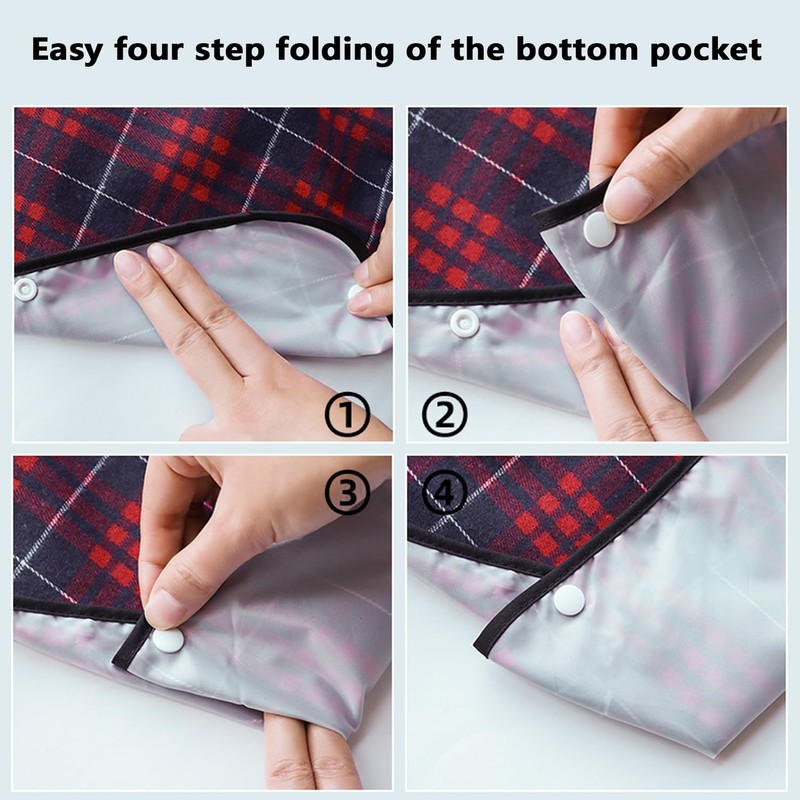 Easy four step folding of the bottom pocket

①

②

③

④