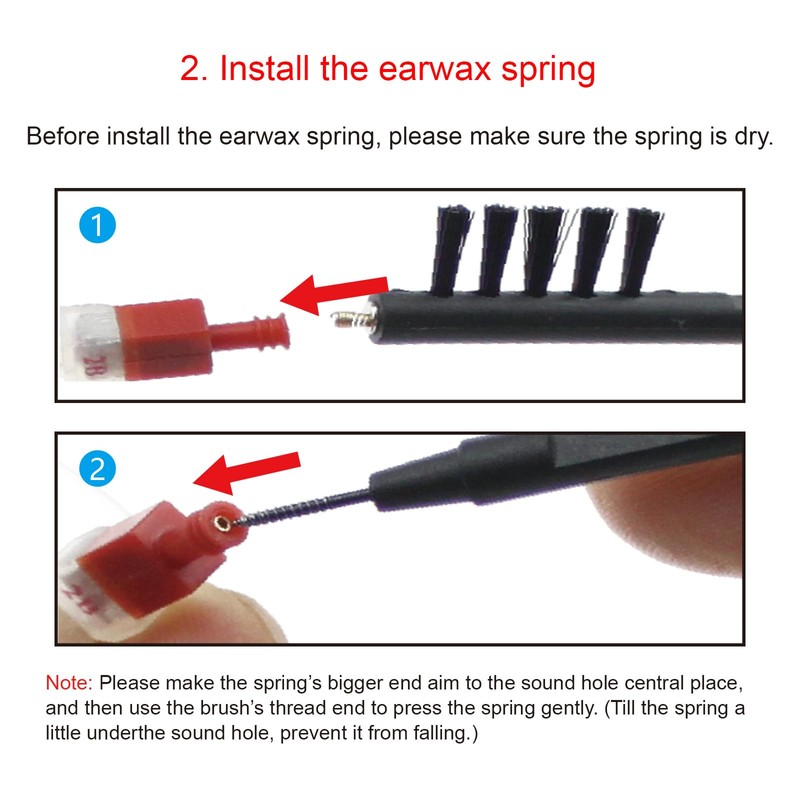 2. Install the earwax spring

Before install the earwax spring, please make sure the spring is dry.

1

2B

2

2B

Note: Please make the spring's bigger end aim to the sound hole central place, and then use the brush's thread end to press the spring gently. (Till the spring a little underthe sound hole, prevent it from falling.)