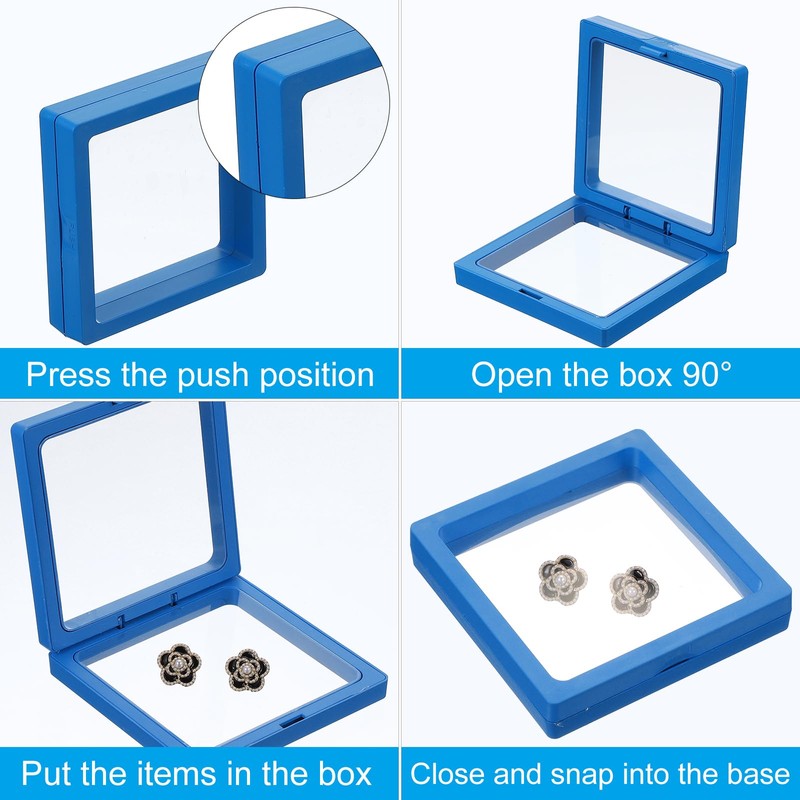 Press the push position

Open the box 90°

Put the items in the box

Close and snap into the base