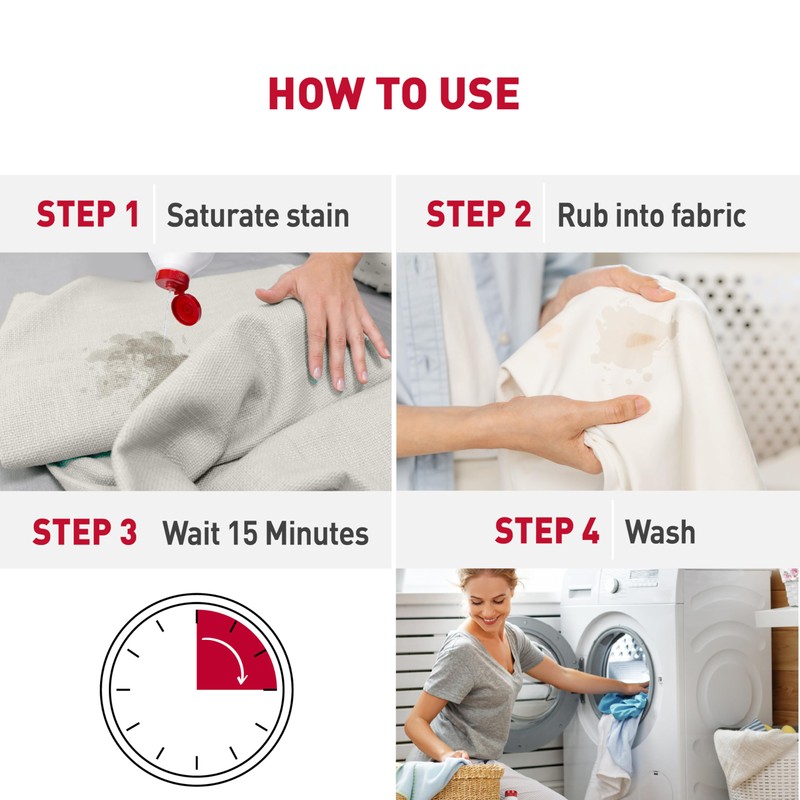 HOW TO USE

STEP 1 Saturate stain

STEP 2 Rub into fabric

STEP 3 Wait 15 Minutes

STEP 4 Wash