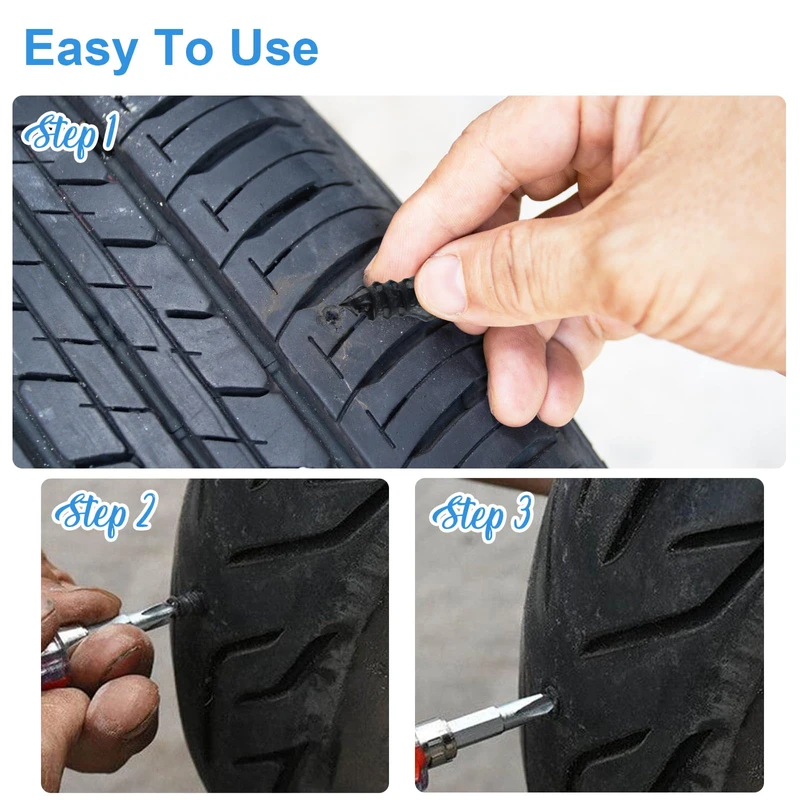 Easy To Use

Step 1

Step 2

Step 3