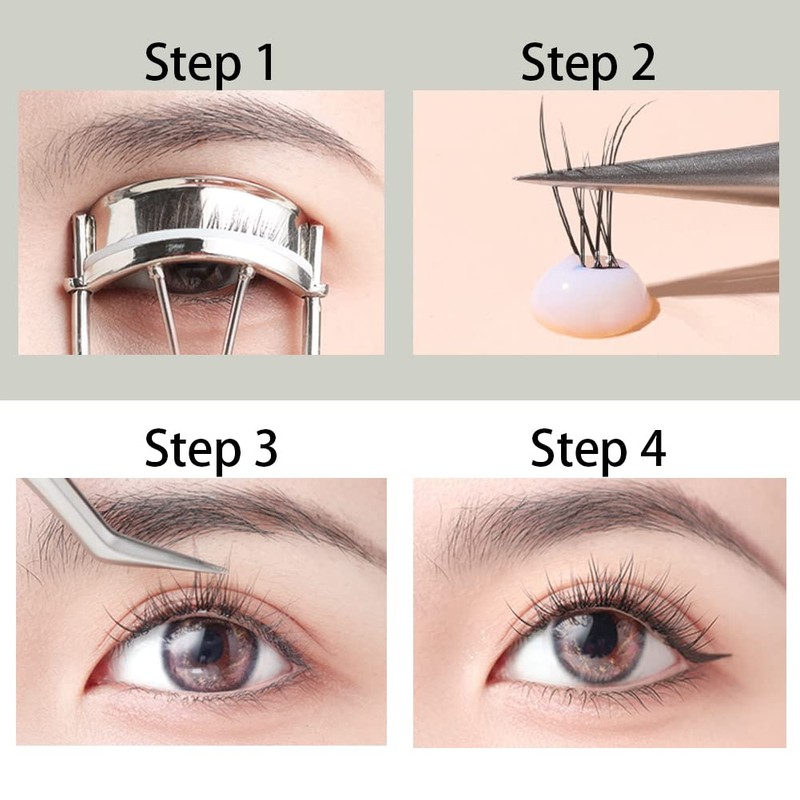 Step 1

Step 2

Step 3

Step 4