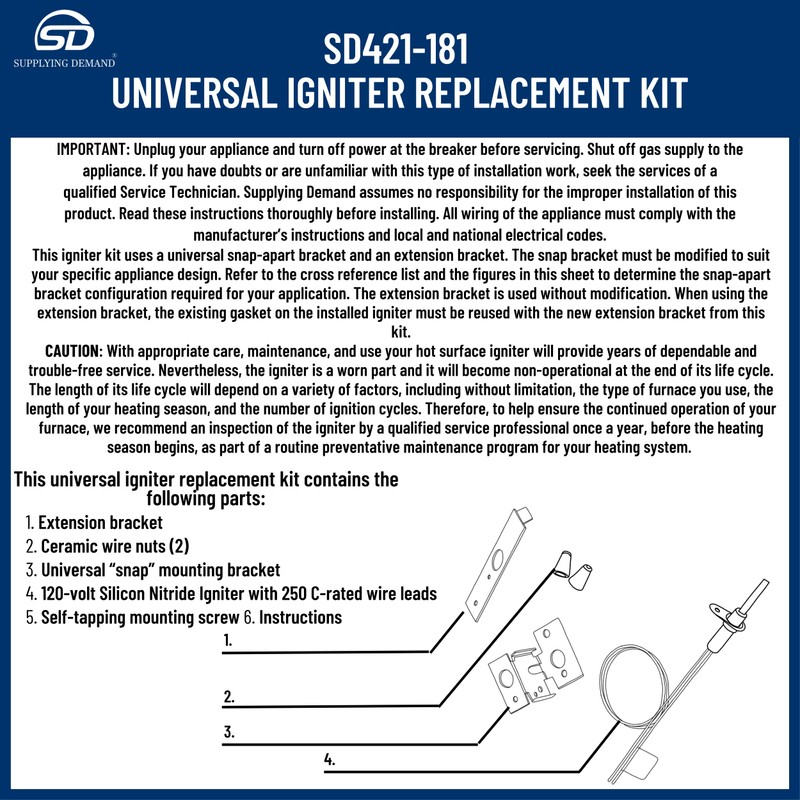 SD
SUPPLYING DEMAND®

SD421-181
UNIVERSAL IGNITER REPLACEMENT KIT

IMPORTANT: Unplug your appliance and turn off power at the breaker before servicing. Shut off gas supply to the appliance. If you have doubts or are unfamiliar with this type of installation work, seek the services of a qualified Service Technician. Supplying Demand assumes no responsibility for the improper installation of this product. Read these instructions thoroughly before installing. All wiring of the appliance must comply with the manufacturer's instructions and local and national electrical codes.
This igniter kit uses a universal snap-apart bracket and an extension bracket. The snap bracket must be modified to suit your specific appliance design. Refer to the cross reference list and the figures in this sheet to determine the snap-apart bracket configuration required for your application. The extension bracket is used without modification. When using the extension bracket, the existing gasket on the installed igniter must be reused with the new extension bracket from this kit.
CAUTION: With appropriate care, maintenance, and use your hot surface igniter will provide years of dependable and trouble-free service. Nevertheless, the igniter is a worn part and it will become non-operational at the end of its life cycle. The length of its life cycle will depend on a variety of factors, including without limitation, the type of furnace you use, the length of your heating season, and the number of ignition cycles. Therefore, to help ensure the continued operation of your furnace, we recommend an inspection of the igniter by a qualified service professional once a year, before the heating season begins, as part of a routine preventative maintenance program for your heating system.

This universal igniter replacement kit contains the following parts:
1. Extension bracket
2. Ceramic wire nuts (2)
3. Universal "snap" mounting bracket
4. 120-volt Silicon Nitride Igniter with 250 C-rated wire leads
5. Self-tapping mounting screw 6. Instructions

1.
2.
3.
4.