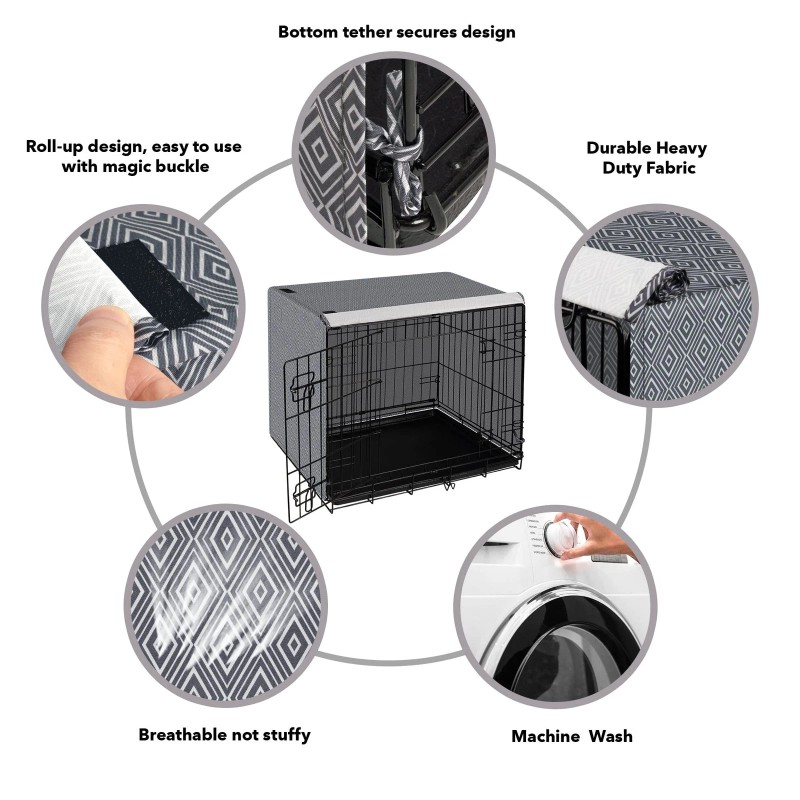 Bottom tether secures design

Roll-up design, easy to use with magic buckle

Durable Heavy Duty Fabric

Breathable not stuffy

Machine Wash