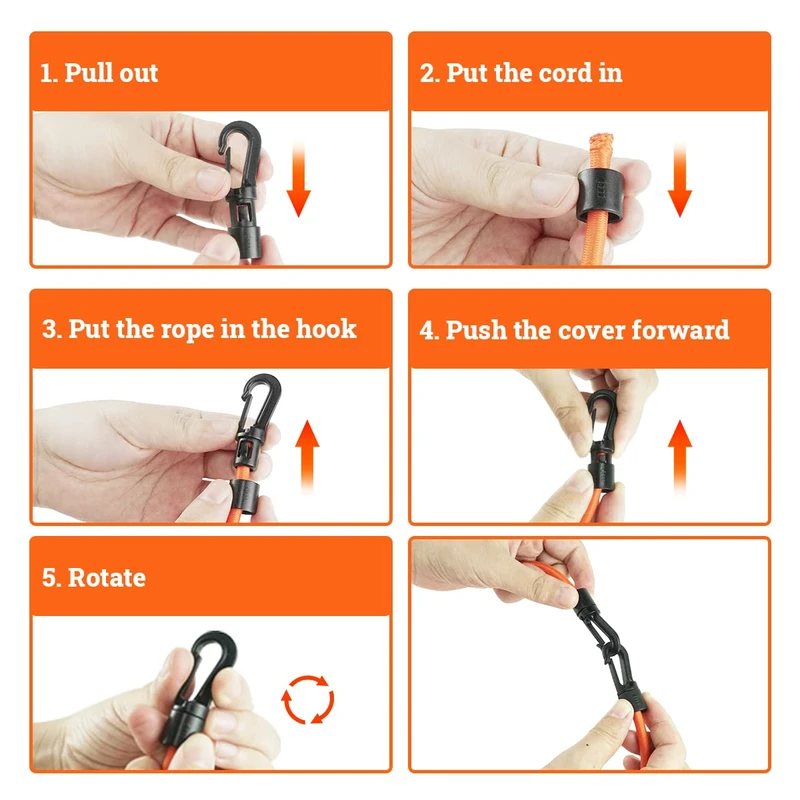 1. Pull out

2. Put the cord in

3. Put the rope in the hook

4. Push the cover forward

5. Rotate