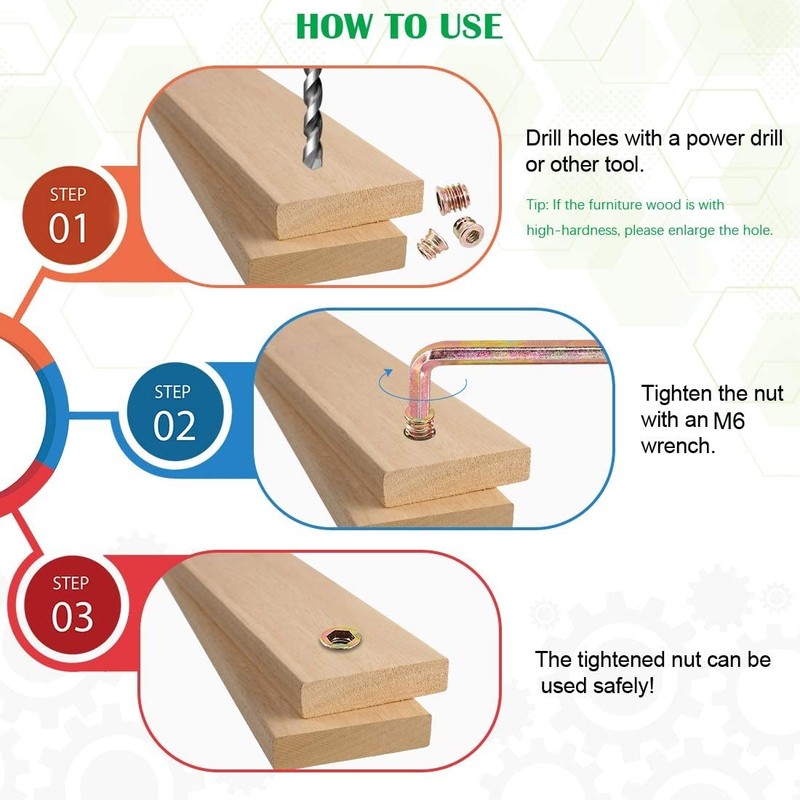 HOW TO USE

STEP
01

Drill holes with a power drill or other tool.

Tip: If the furniture wood is with high-hardness, please enlarge the hole.

STEP
02

Tighten the nut with an M6 wrench.

STEP
03

The tightened nut can be used safely!