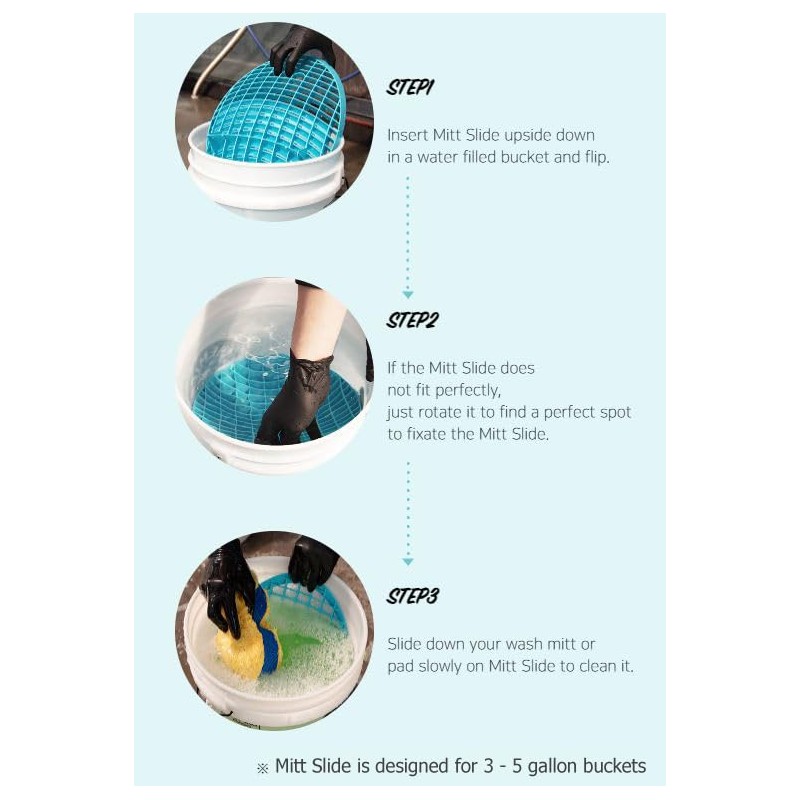 STEP1

Insert Mitt Slide upside down in a water filled bucket and flip.

STEP2

If the Mitt Slide does not fit perfectly, just rotate it to find a perfect spot to fixate the Mitt Slide.

STEP3

Slide down your wash mitt or pad slowly on Mitt Slide to clean it.

※ Mitt Slide is designed for 3 - 5 gallon buckets