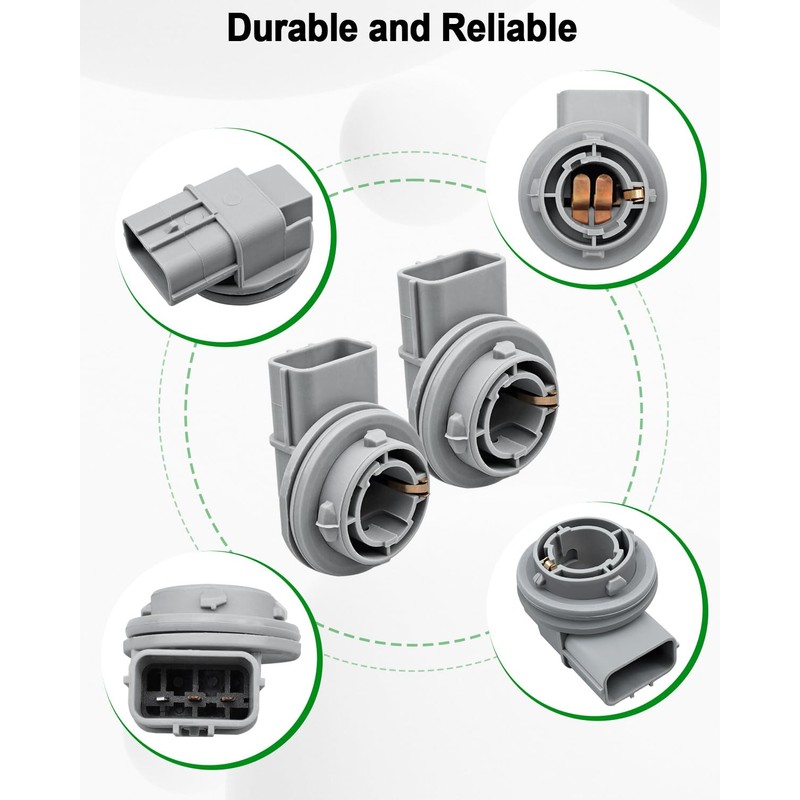 Durable and Reliable