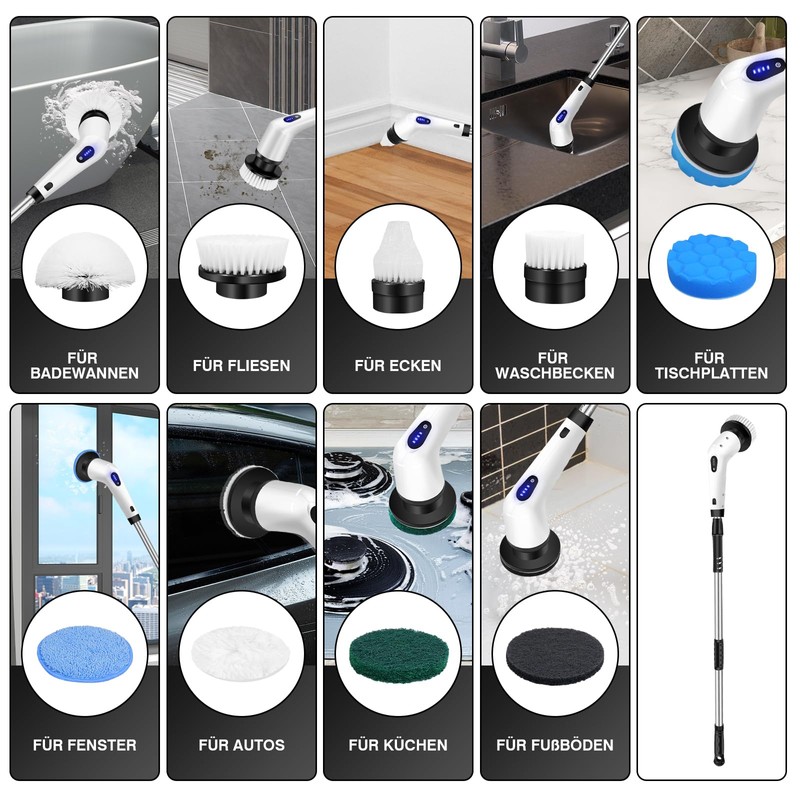 FÜR BADEWANNEN

FÜR FLIESEN

FÜR ECKEN

FÜR WASCHBECKEN

FÜR TISCHPLATTEN

FÜR FENSTER

FÜR AUTOS

FÜR KÜCHEN

FÜR FUßBÖDEN