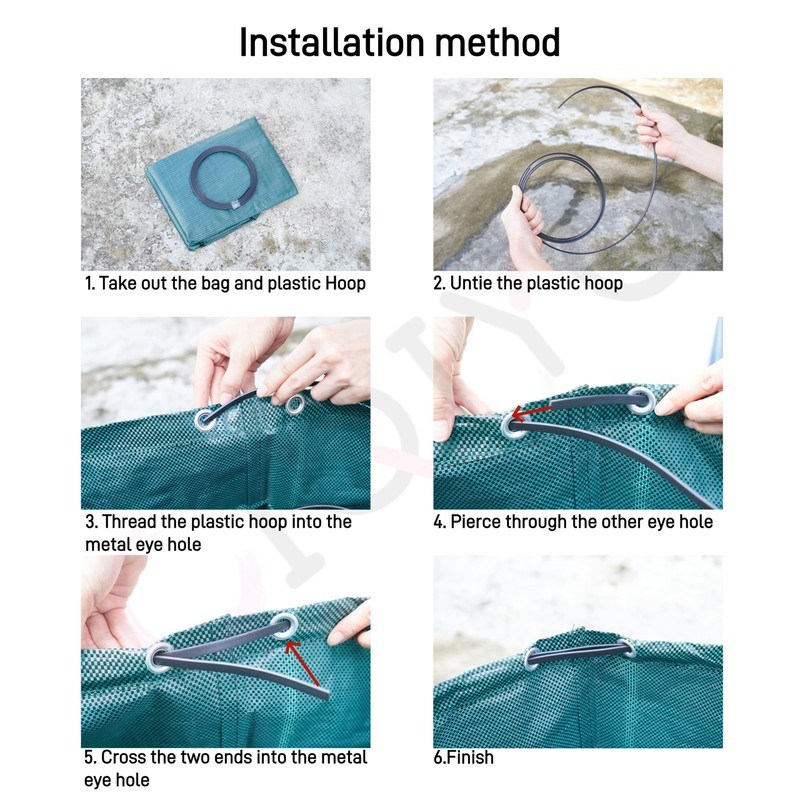 Installation method

1. Take out the bag and plastic Hoop

2. Untie the plastic hoop

3. Thread the plastic hoop into the metal eye hole

4. Pierce through the other eye hole

5. Cross the two ends into the metal eye hole

6.Finish