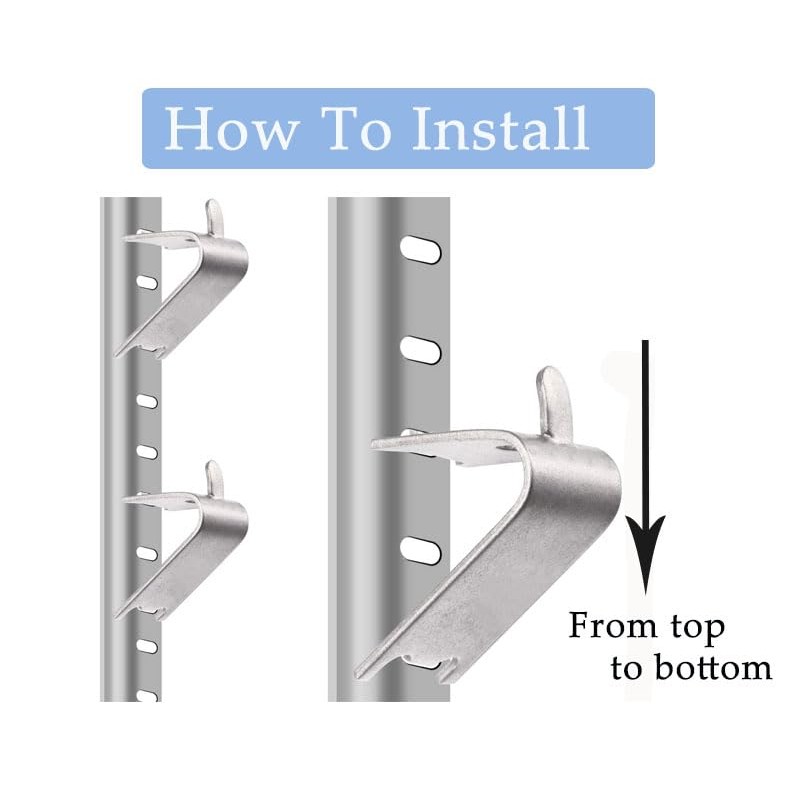 How To Install

From top to bottom