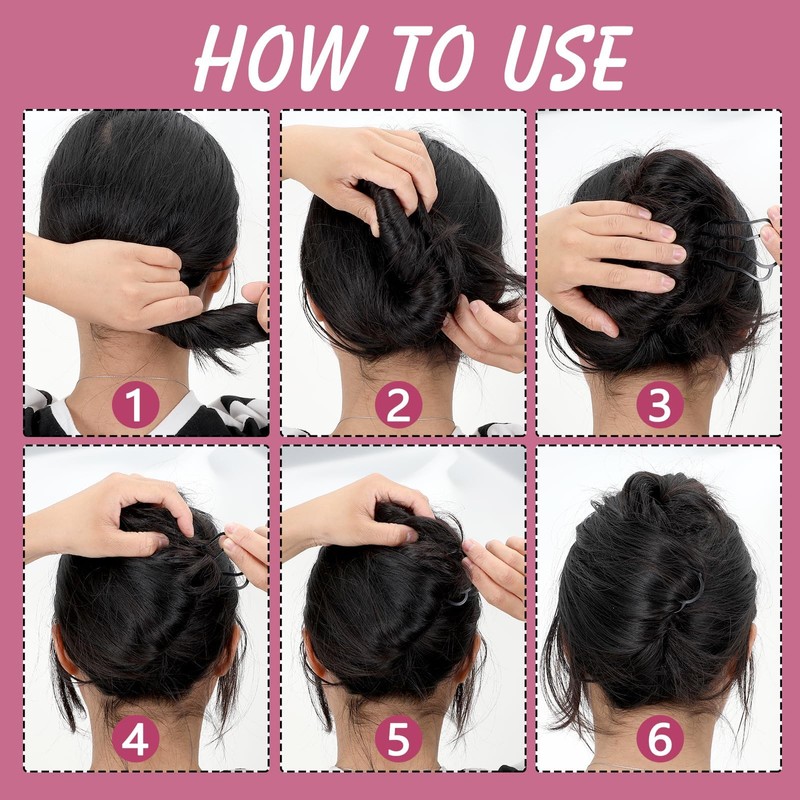 HOW TO USE

1

2

3

4

5

6