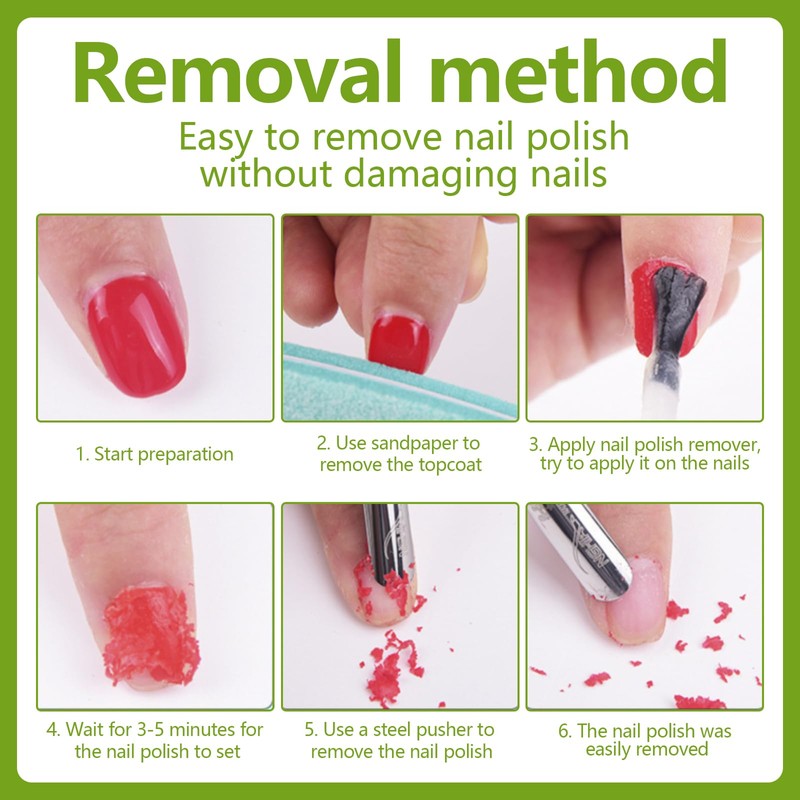 Removal method

Easy to remove nail polish without damaging nails

1. Start preparation

2. Use sandpaper to remove the topcoat

3. Apply nail polish remover, try to apply it on the nails

4. Wait for 3-5 minutes for the nail polish to set

5. Use a steel pusher to remove the nail polish

6. The nail polish was easily removed