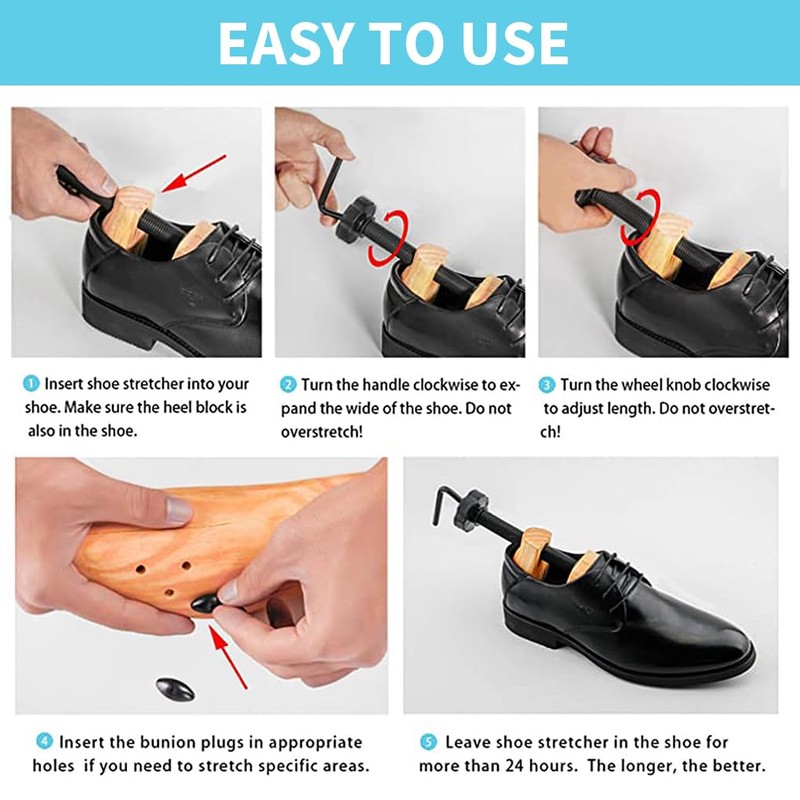 EASY TO USE

1 Insert shoe stretcher into your shoe. Make sure the heel block is also in the shoe.

2 Turn the handle clockwise to expand the wide of the shoe. Do not overstretch!

3 Turn the wheel knob clockwise to adjust length. Do not overstretch!

4 Insert the bunion plugs in appropriate holes if you need to stretch specific areas.

5 Leave shoe stretcher in the shoe for more than 24 hours. The longer, the better.