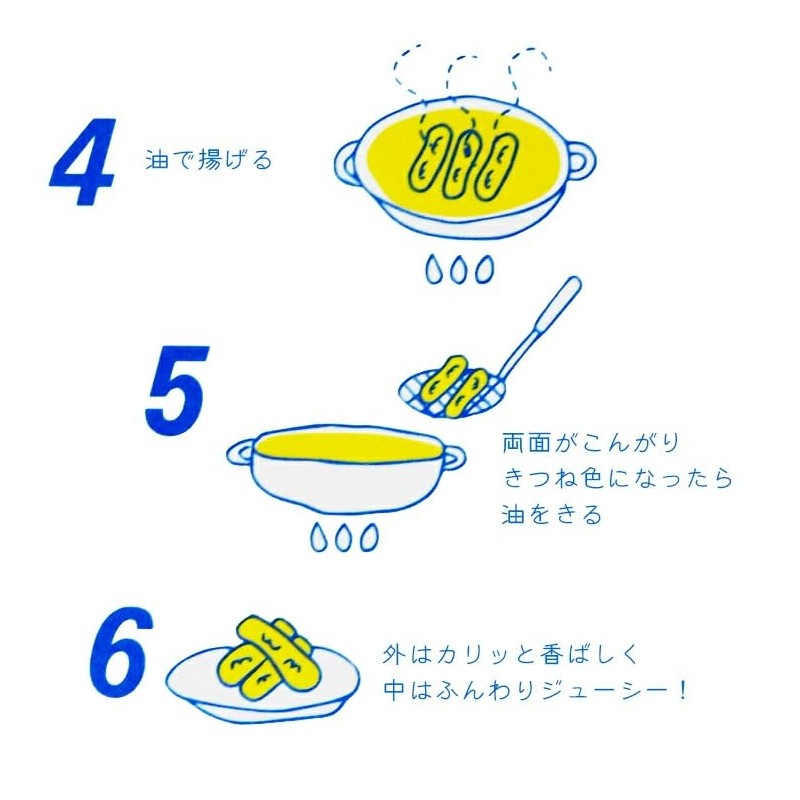 4
油で揚げる

5
両面がこんがり
きつね色になったら
油をきる

6
外はカリッと香ばしく
中はふんわりジューシー！